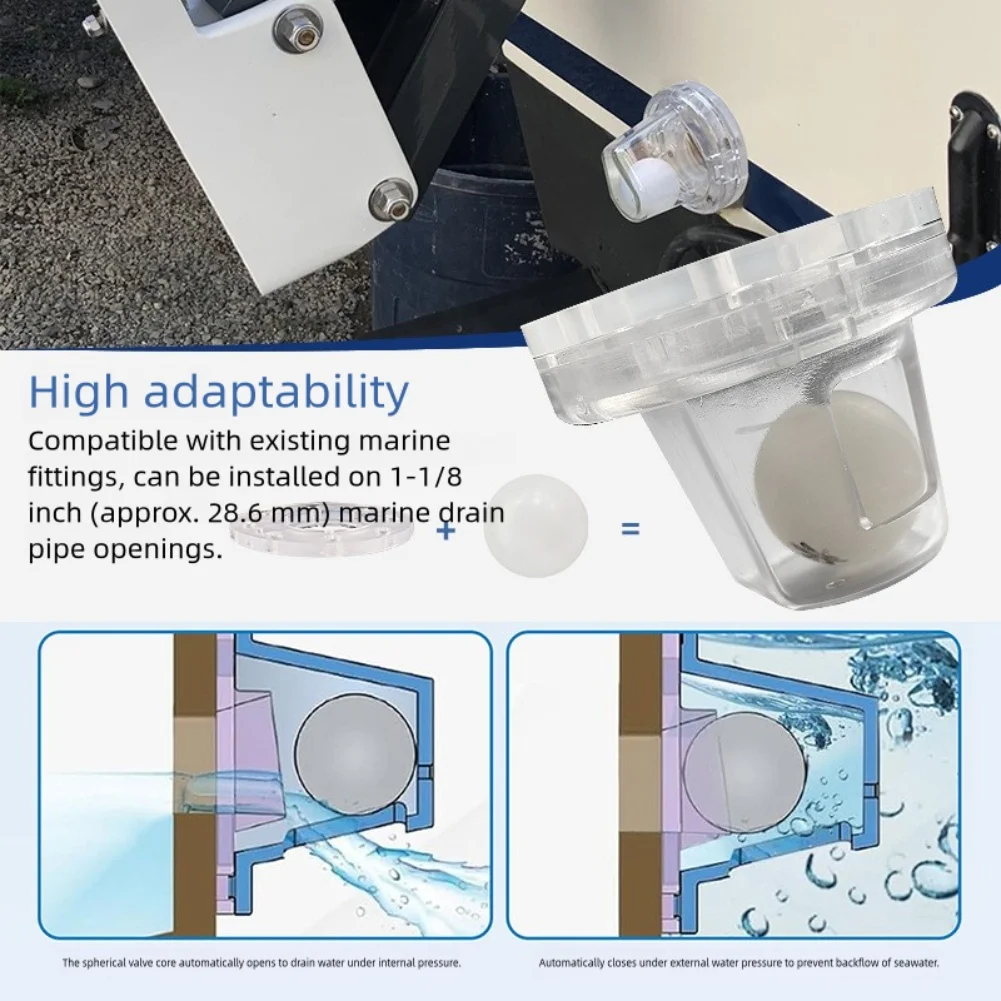 High adaptability

Compatible with existing marine fittings, can be installed on 1-1/8 inch (approx. 28.6 mm) marine drain pipe openings.

+ =

The spherical valve core automatically opens to drain water under internal pressure.

Automatically closes under external water pressure to prevent backflow of seawater.