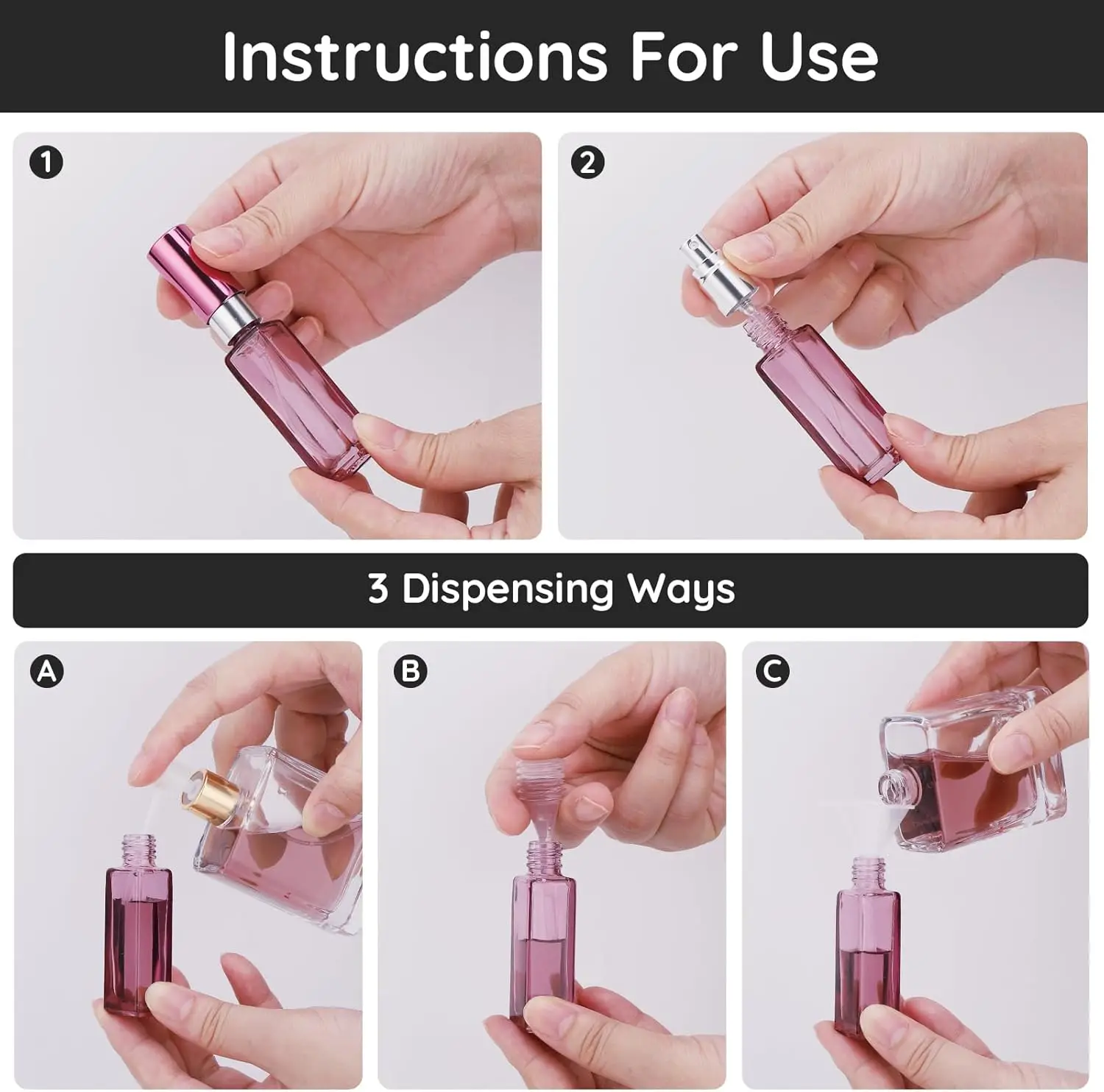 Instructions For Use

1

2

3 Dispensing Ways

A

B

C