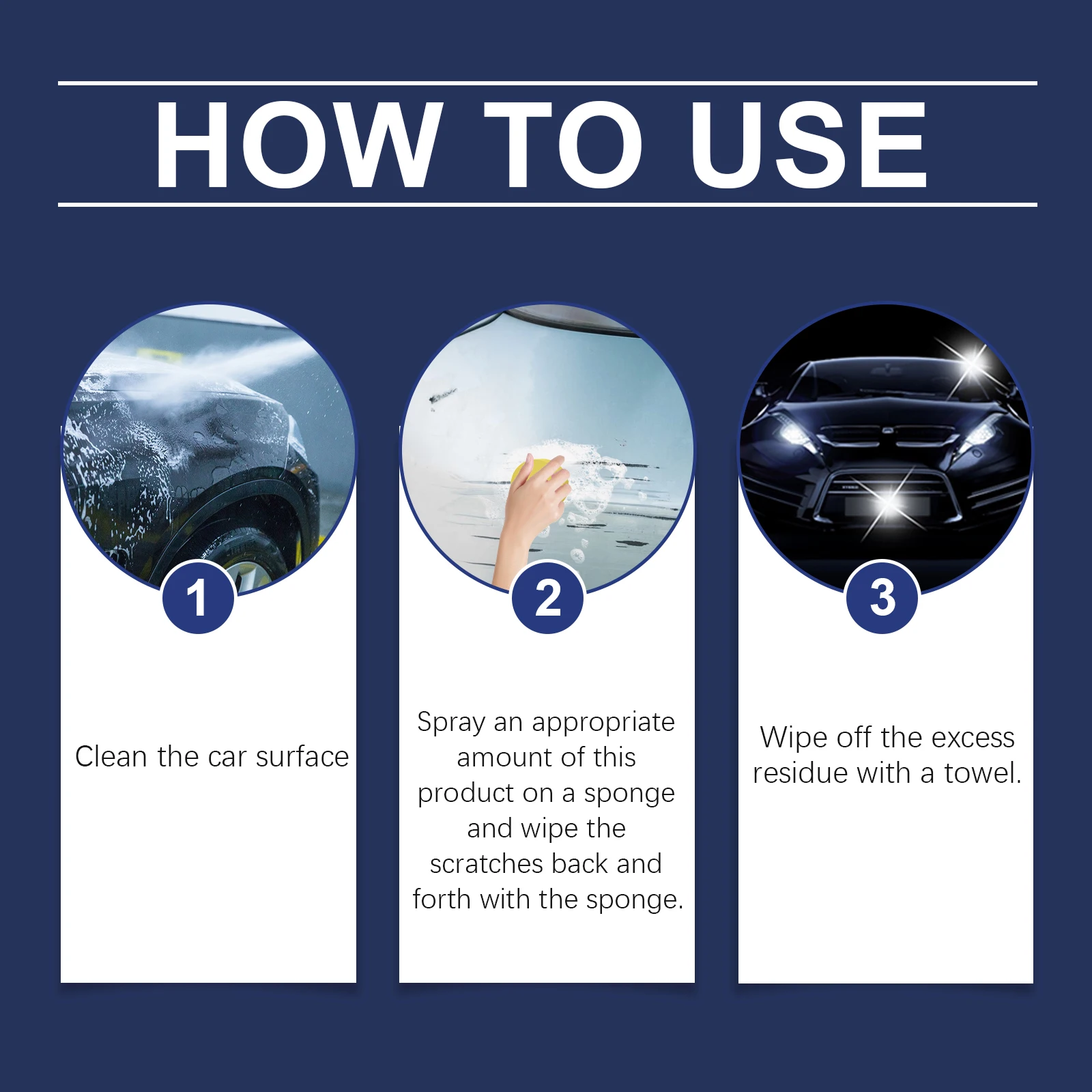 HOW TO USE

1

Clean the car surface

2

Spray an appropriate amount of this product on a sponge and wipe the scratches back and forth with the sponge.

3

Wipe off the excess residue with a towel.