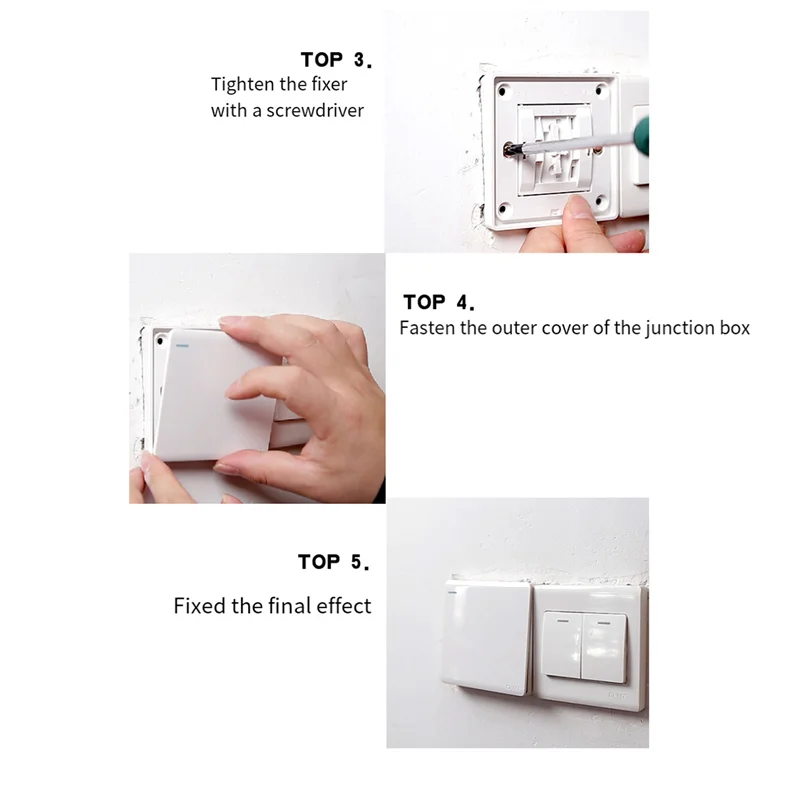 TOP 3.
Tighten the fixer with a screwdriver

TOP 4.
Fasten the outer cover of the junction box

TOP 5.
Fixed the final effect