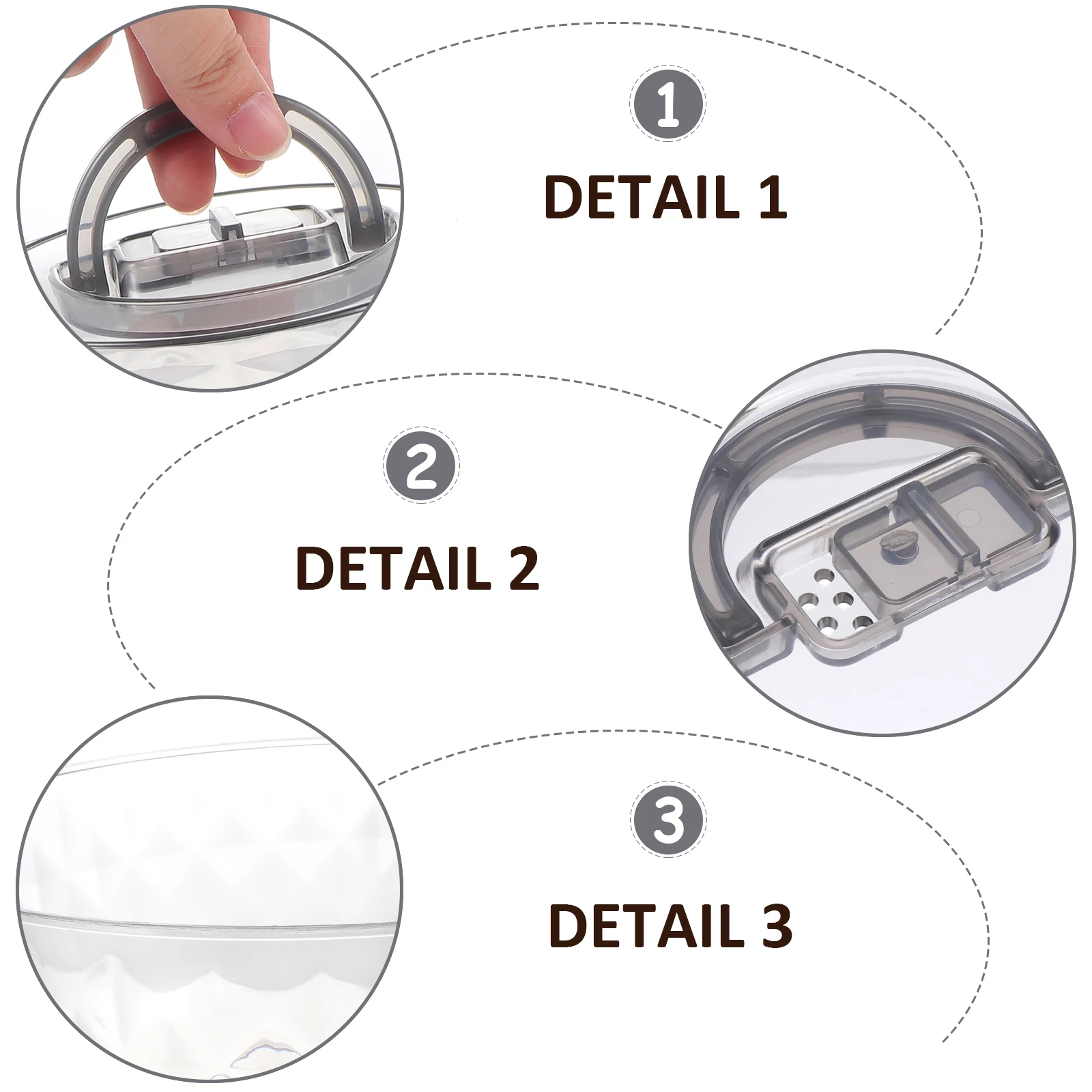 1

DETAIL 1

2

DETAIL 2

3

DETAIL 3