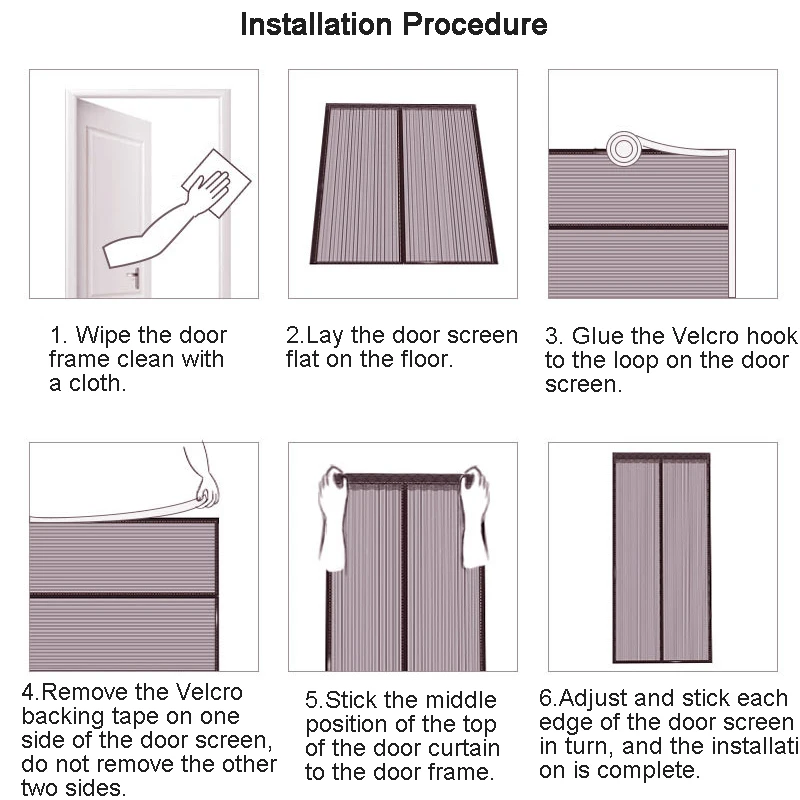 Installation Procedure

1. Wipe the door frame clean with a cloth.

2.Lay the door screen flat on the floor.

3. Glue the Velcro hook to the loop on the door screen.

4.Remove the Velcro backing tape on one side of the door screen, do not remove the other two sides.

5.Stick the middle position of the top of the door curtain to the door frame.

6.Adjust and stick each edge of the door screen in turn, and the installati on is complete.