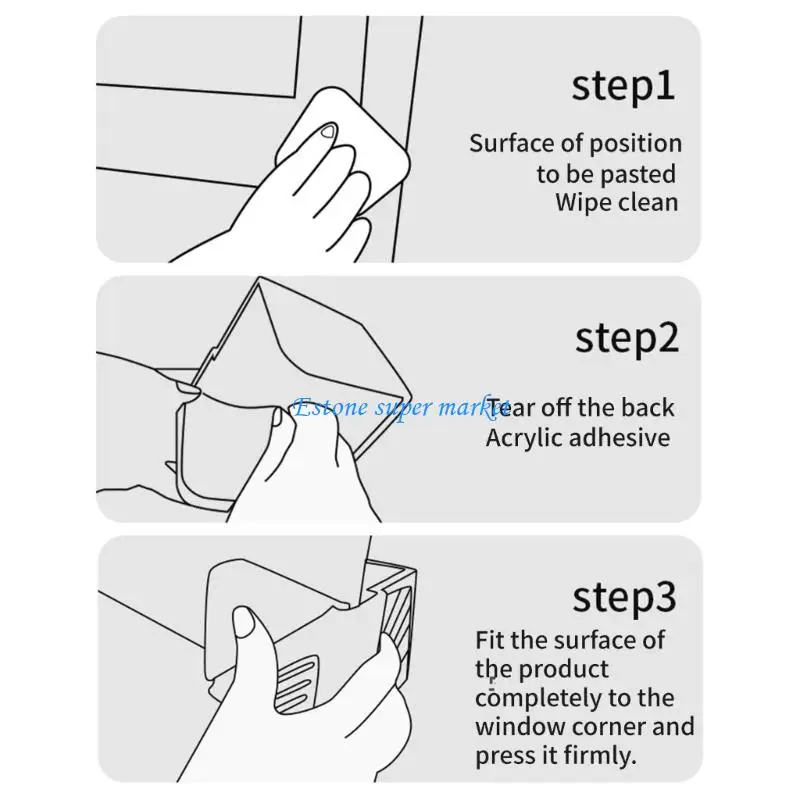 step1

Surface of position to be pasted Wipe clean

step2

Estone super market

Tear off the back Acrylic adhesive

step3

Fit the surface of the product completely to the window corner and press it firmly.