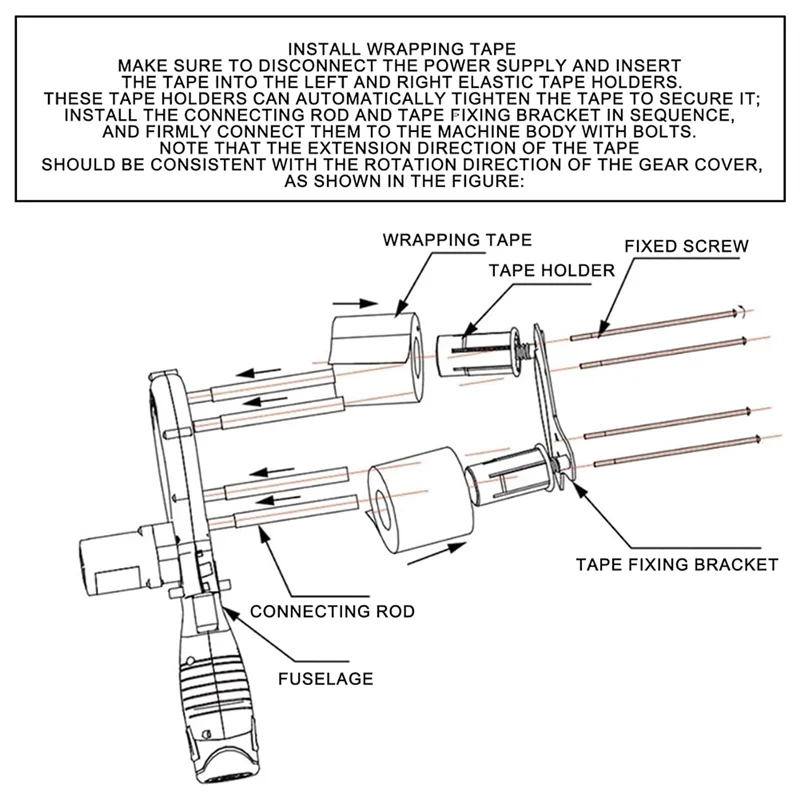 INSTALL WRAPPING TAPE
MAKE SURE TO DISCONNECT THE POWER SUPPLY AND INSERT THE TAPE INTO THE LEFT AND RIGHT ELASTIC TAPE HOLDERS.
THESE TAPE HOLDERS CAN AUTOMATICALLY TIGHTEN THE TAPE TO SECURE IT;
INSTALL THE CONNECTING ROD AND TAPE FIXING BRACKET IN SEQUENCE, AND FIRMLY CONNECT THEM TO THE MACHINE BODY WITH BOLTS.
NOTE THAT THE EXTENSION DIRECTION OF THE TAPE SHOULD BE CONSISTENT WITH THE ROTATION DIRECTION OF THE GEAR COVER, AS SHOWN IN THE FIGURE:

WRAPPING TAPE
FIXED SCREW
TAPE HOLDER
TAPE FIXING BRACKET
CONNECTING ROD
FUSELAGE