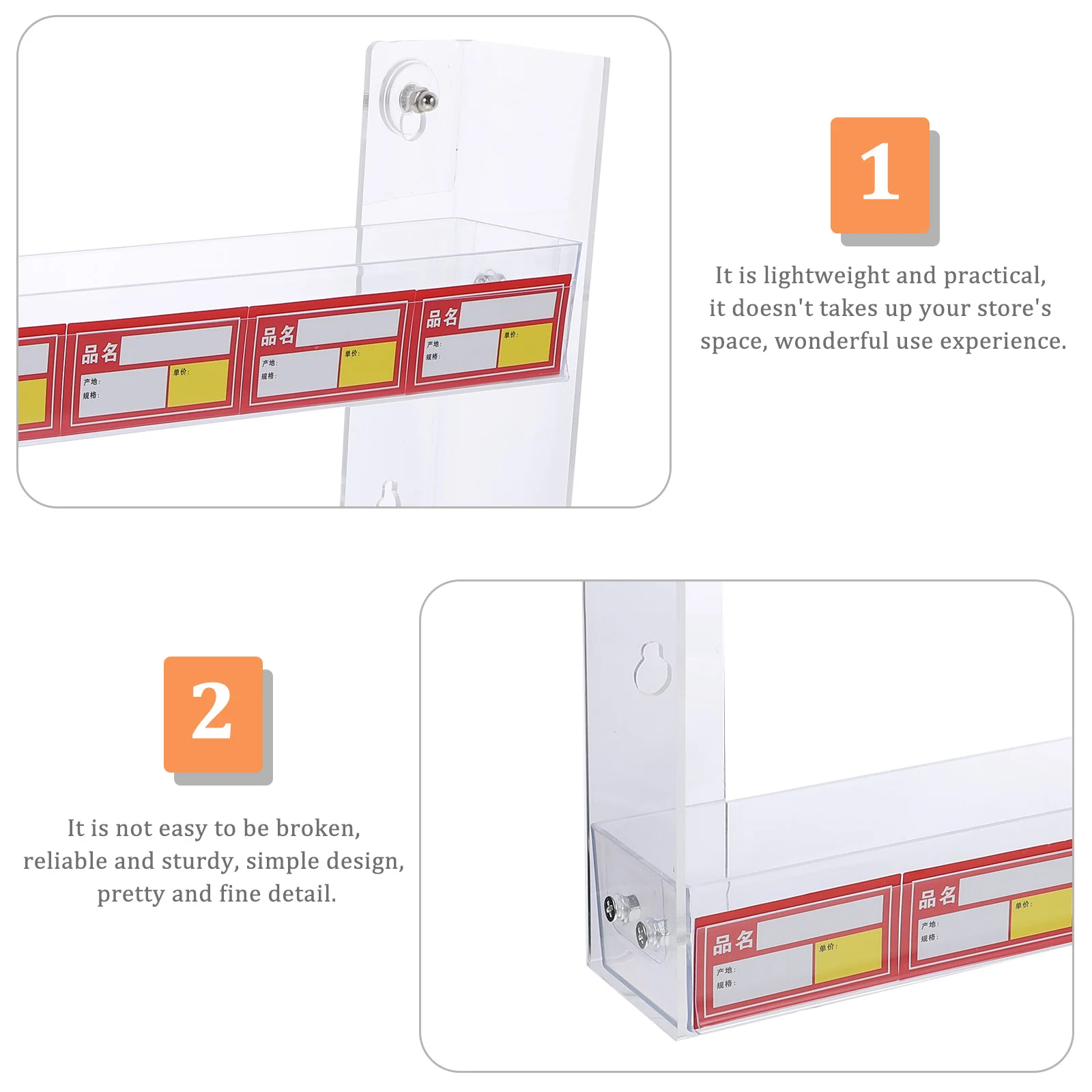 品名
产地:
规格:
单价:

品名
产地:
规格:
单价:

品名
产地:
规格:
单价:

1

It is lightweight and practical, it doesn't takes up your store's space, wonderful use experience.

2

It is not easy to be broken, reliable and sturdy, simple design, pretty and fine detail.

品名
产地:
规格:
单价:

品名
产地:
规格:
单价: