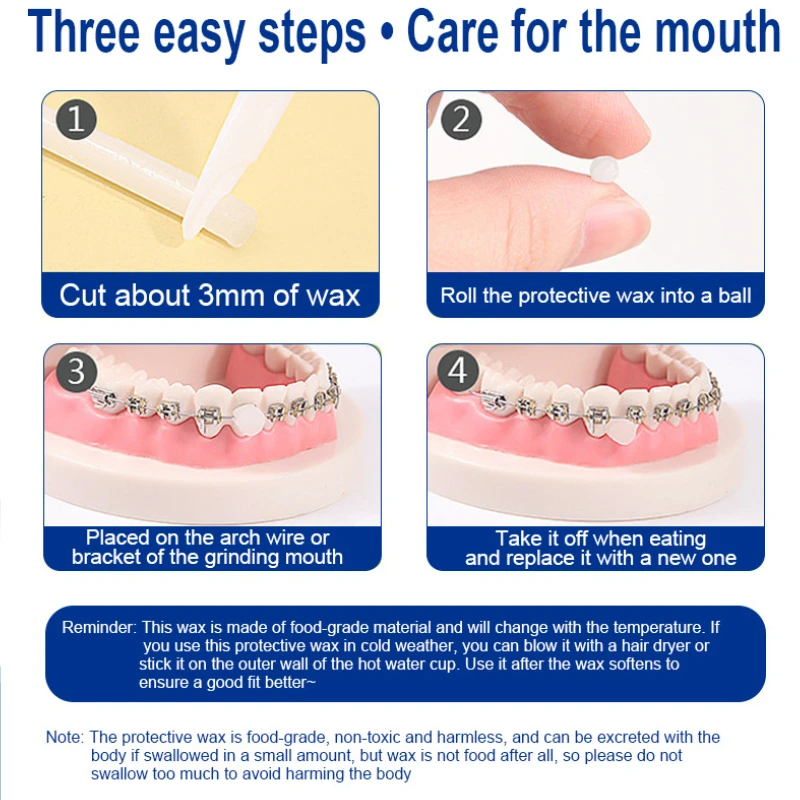 Three easy steps • Care for the mouth

1

Cut about 3mm of wax

2

Roll the protective wax into a ball

3

Placed on the arch wire or bracket of the grinding mouth

4

Take it off when eating and replace it with a new one

Reminder: This wax is made of food-grade material and will change with the temperature. If you use this protective wax in cold weather, you can blow it with a hair dryer or stick it on the outer wall of the hot water cup. Use it after the wax softens to ensure a good fit better~

Note: The protective wax is food-grade, non-toxic and harmless, and can be excreted with the body if swallowed in a small amount, but wax is not food after all, so please do not swallow too much to avoid harming the body