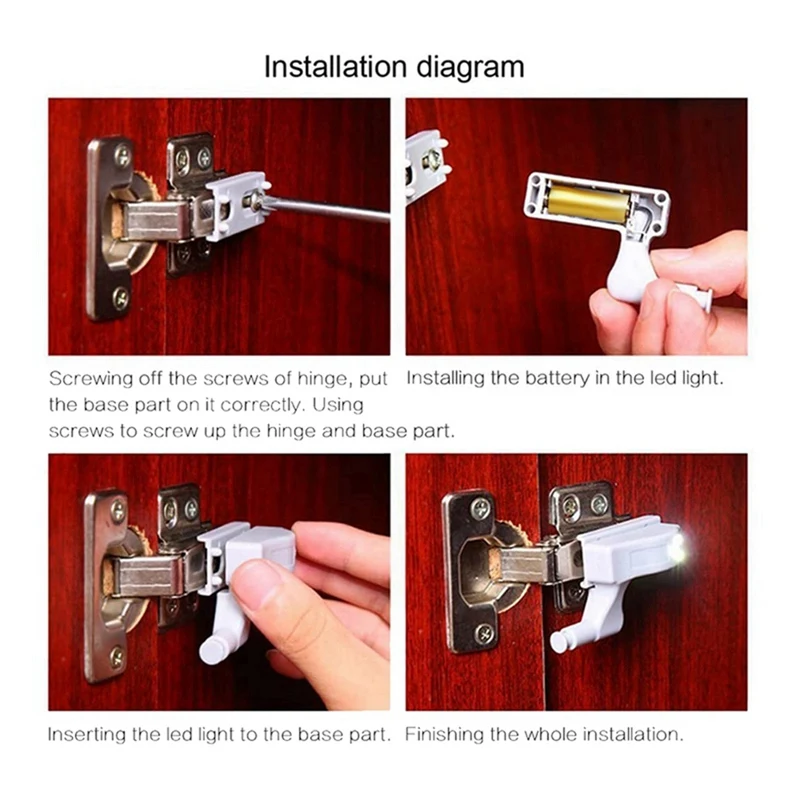 Installation diagram

Screwing off the screws of hinge, put the base part on it correctly. Using screws to screw up the hinge and base part.

Installing the battery in the led light.

Inserting the led light to the base part.

Finishing the whole installation.