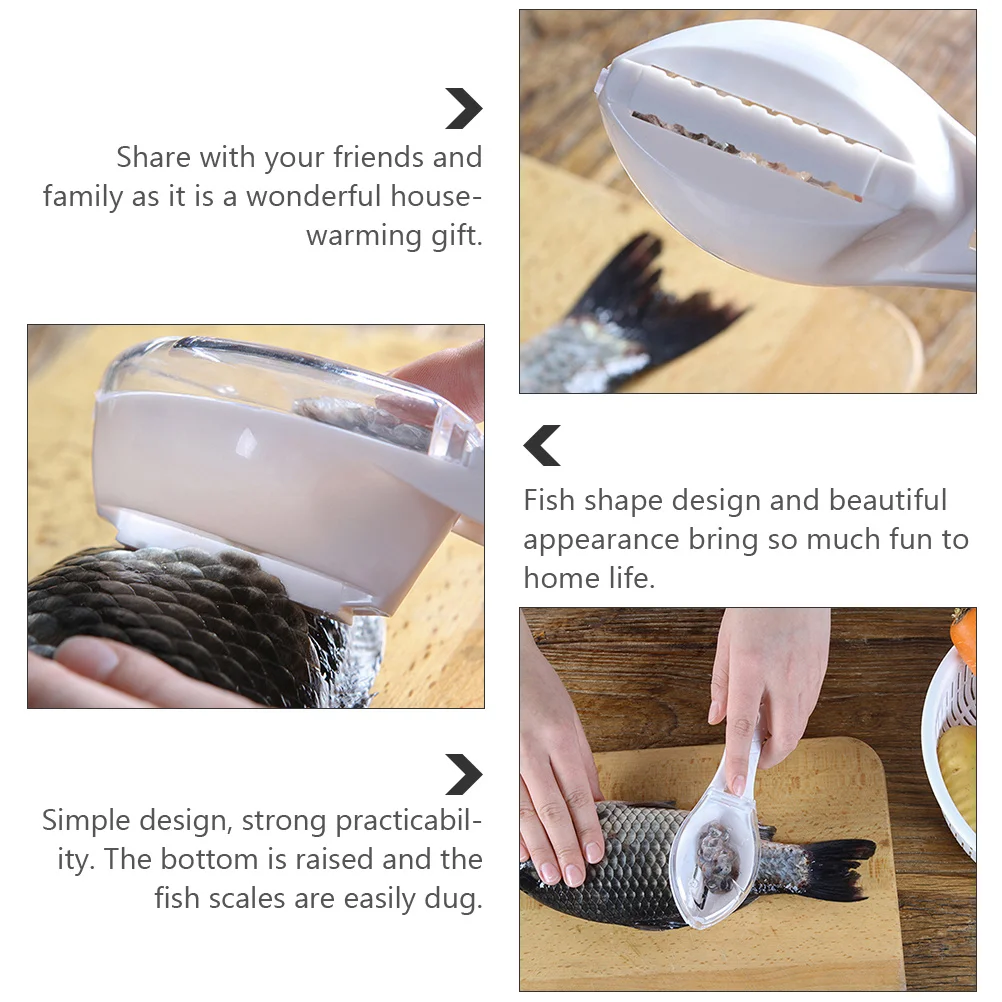 Share with your friends and family as it is a wonderful housewarming gift.

Fish shape design and beautiful appearance bring so much fun to home life.

Simple design, strong practicability. The bottom is raised and the fish scales are easily dug.