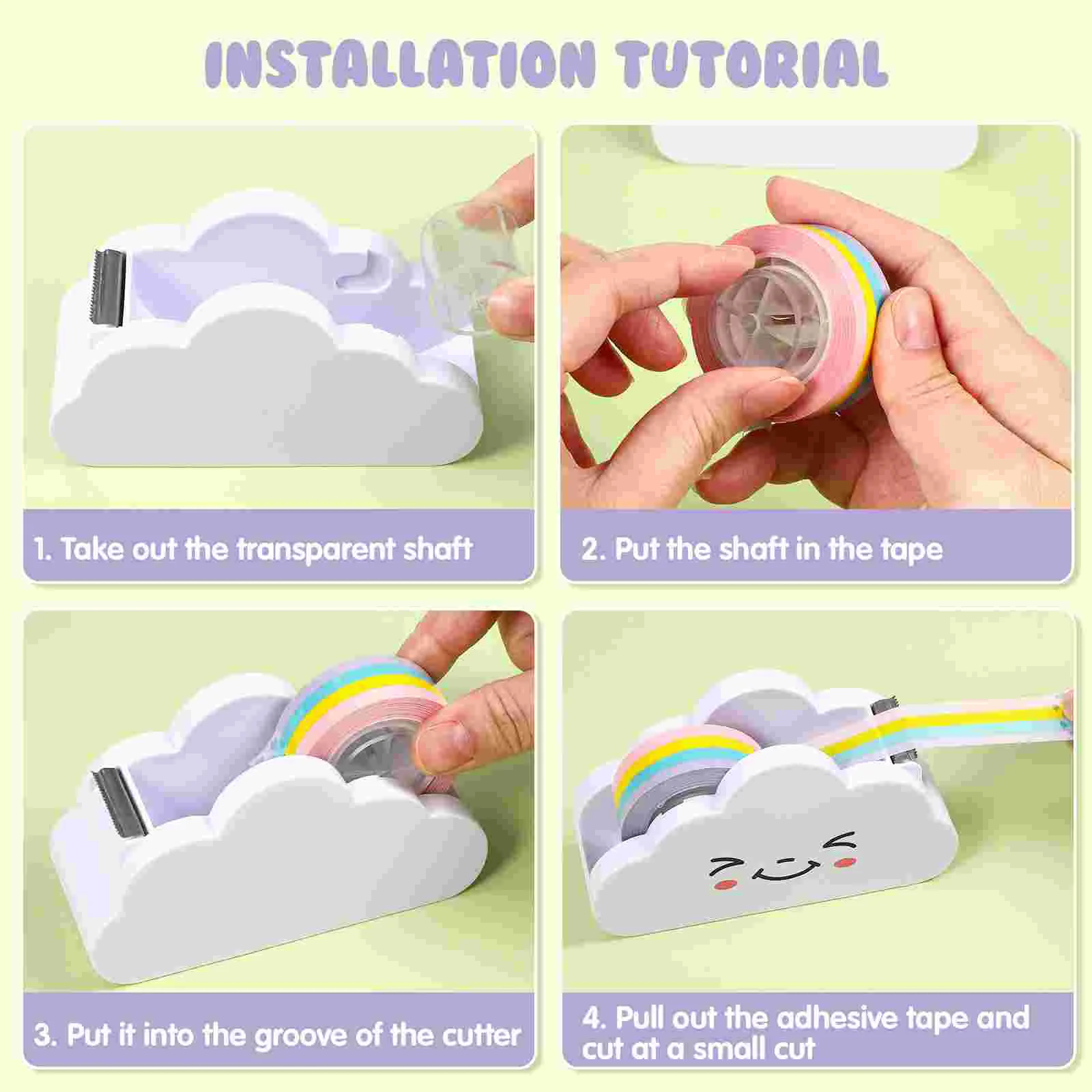 INSTALLATION TUTORIAL

1. Take out the transparent shaft

2. Put the shaft in the tape

3. Put it into the groove of the cutter

4. Pull out the adhesive tape and cut at a small cut