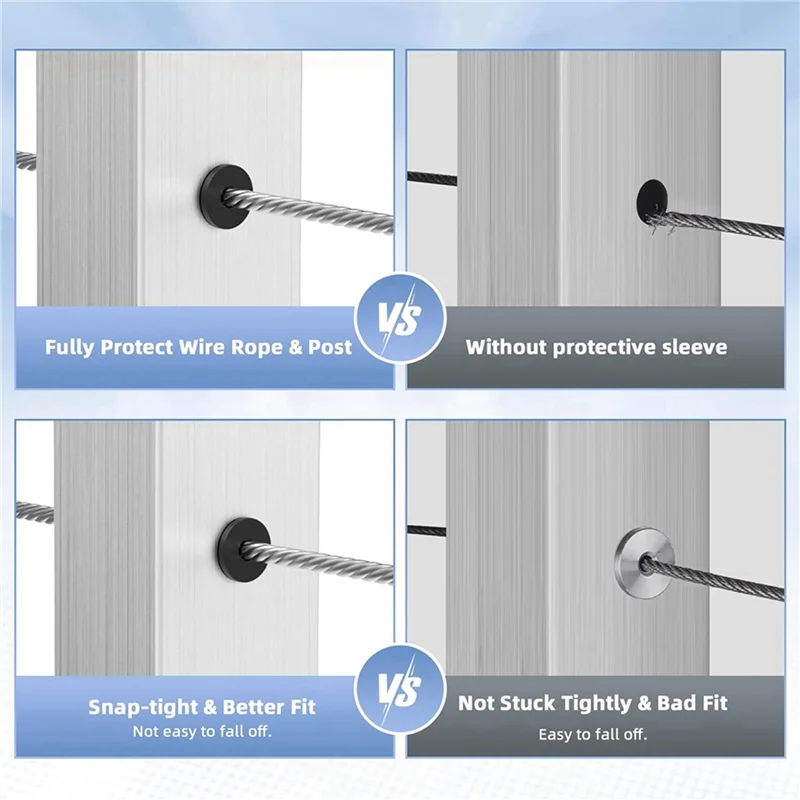 Fully Protect Wire Rope & Post

VS

Without protective sleeve

Snap-tight & Better Fit
Not easy to fall off.

VS

Not Stuck Tightly & Bad Fit
Easy to fall off.