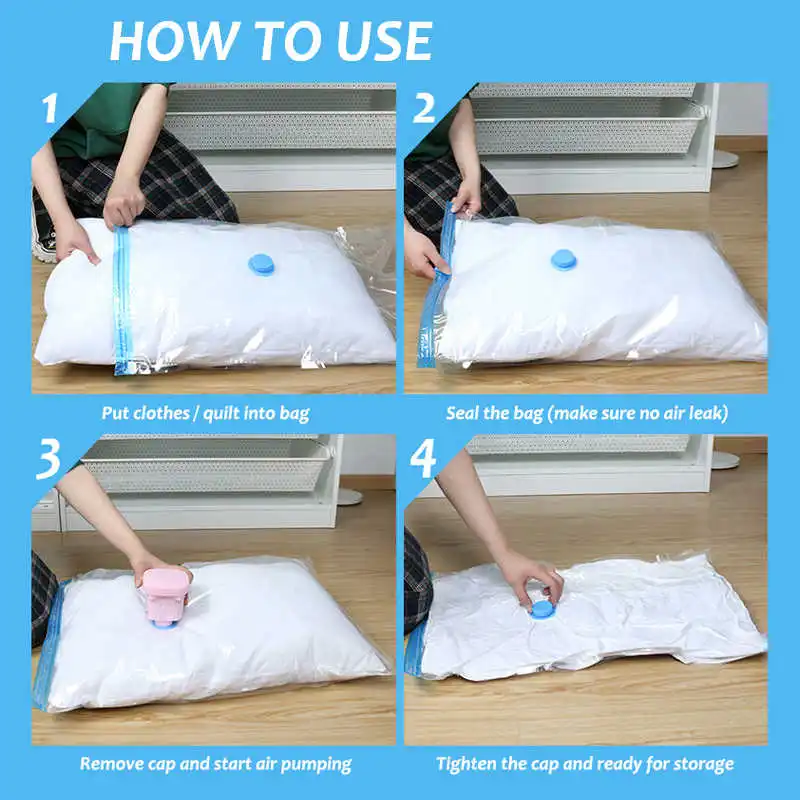 HOW TO USE

1

Put clothes / quilt into bag

2

Seal the bag (make sure no air leak)

3

Remove cap and start air pumping

4

Tighten the cap and ready for storage