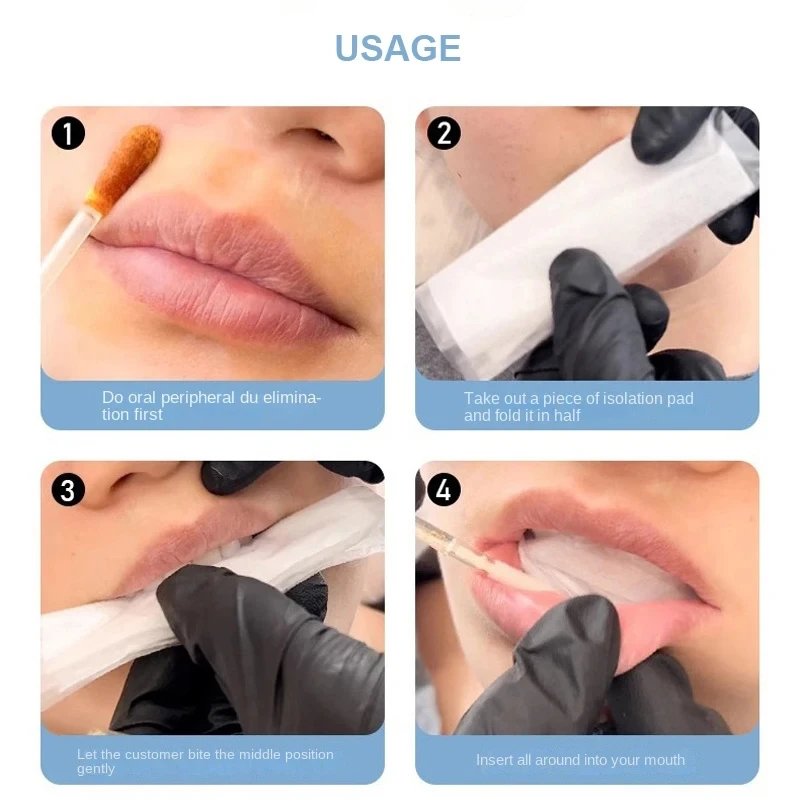 USAGE

1

Do oral peripheral du elimination first

2

Take out a piece of isolation pad and fold it in half

3

Let the customer bite the middle position gently

4

Insert all around into your mouth