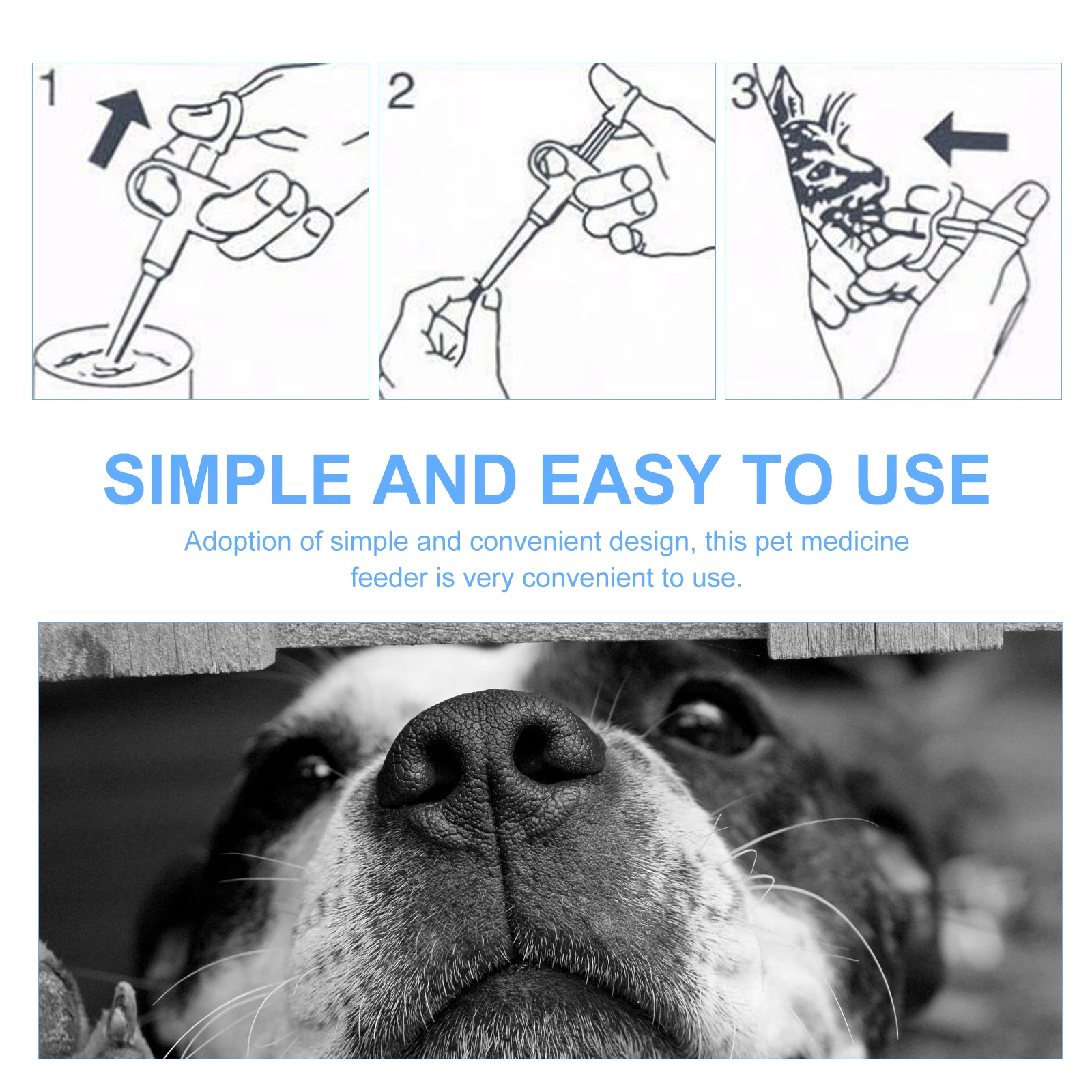 1

2

3

SIMPLE AND EASY TO USE

Adoption of simple and convenient design, this pet medicine feeder is very convenient to use.