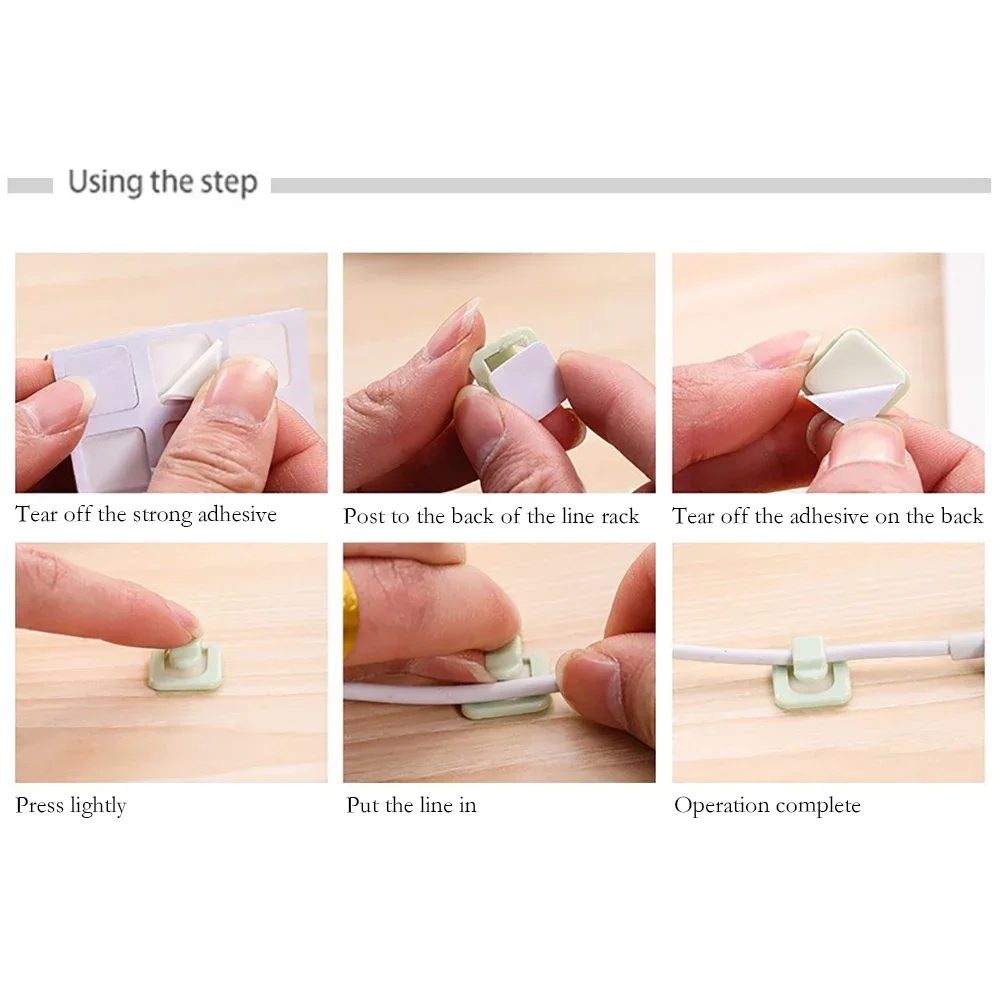 Using the step

Tear off the strong adhesive

Post to the back of the line rack

Tear off the adhesive on the back

Press lightly

Put the line in

Operation complete