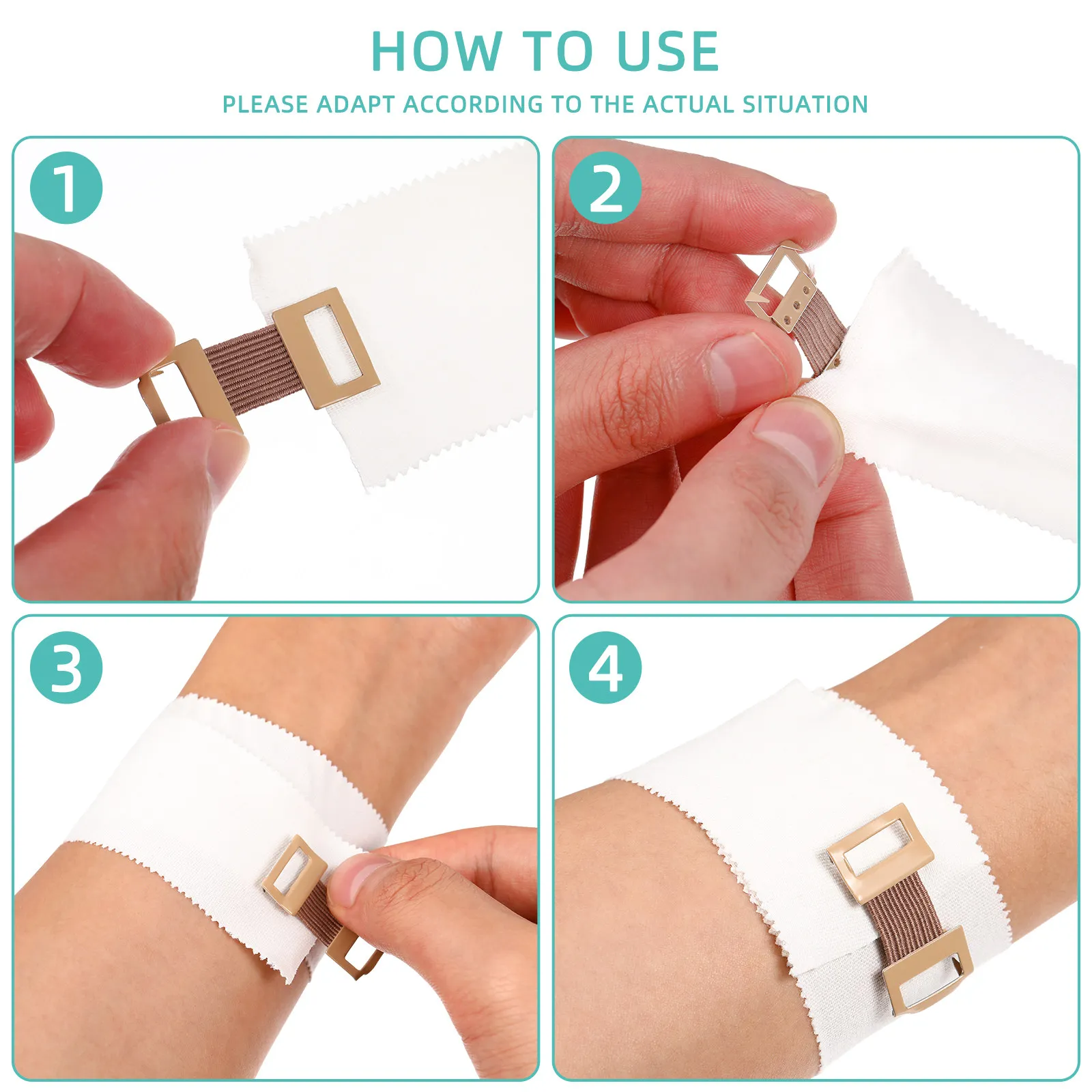 HOW TO USE

PLEASE ADAPT ACCORDING TO THE ACTUAL SITUATION

1

2

3

4