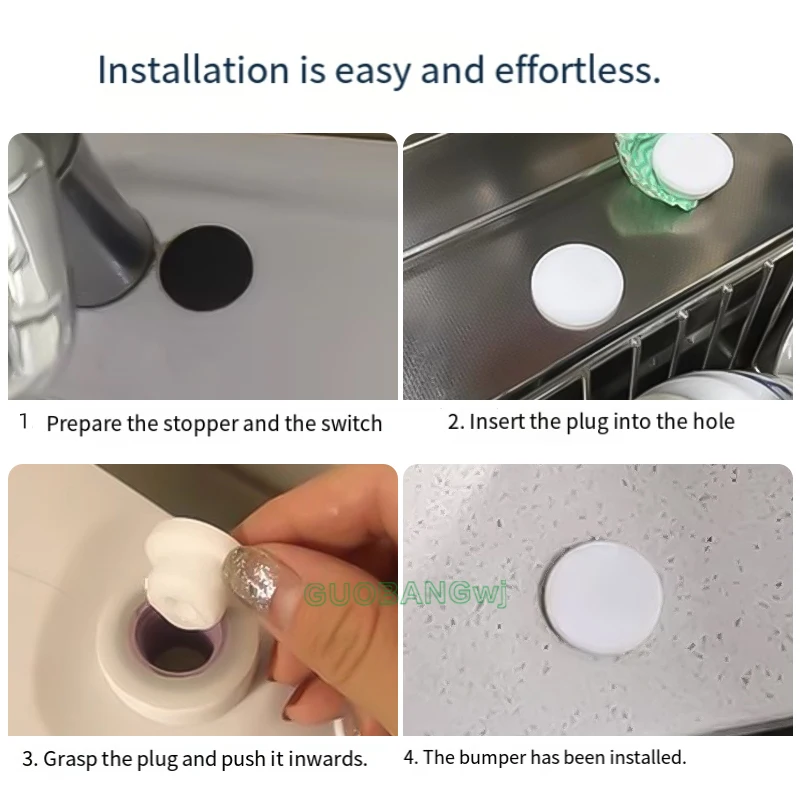 Installation is easy and effortless.

1 Prepare the stopper and the switch

2. Insert the plug into the hole

3. Grasp the plug and push it inwards.

4. The bumper has been installed.

GUOBANGwj