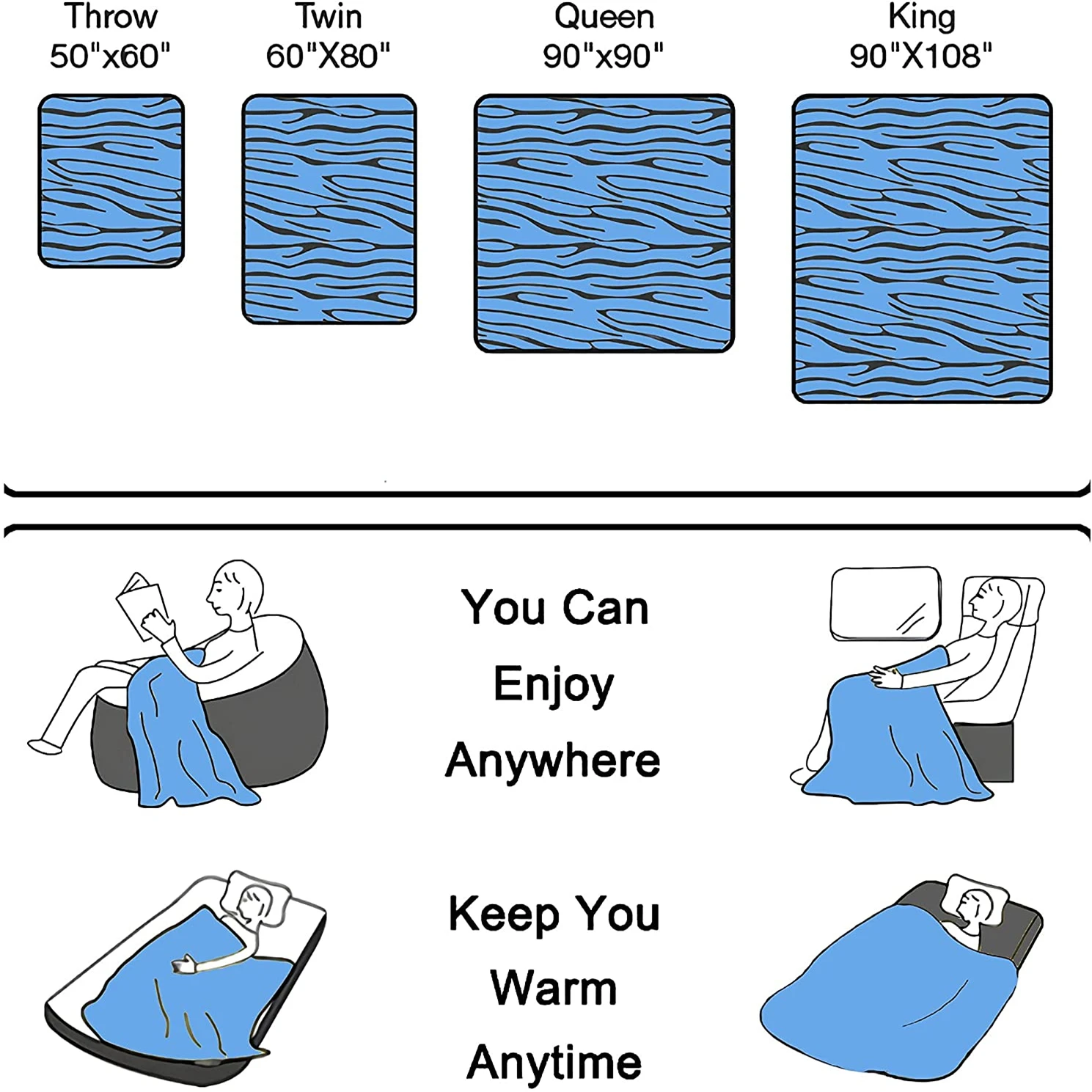 Throw
50"x60"

Twin
60"X80"

Queen
90"x90"

King
90"X108"

You Can
Enjoy
Anywhere

Keep You
Warm
Anytime