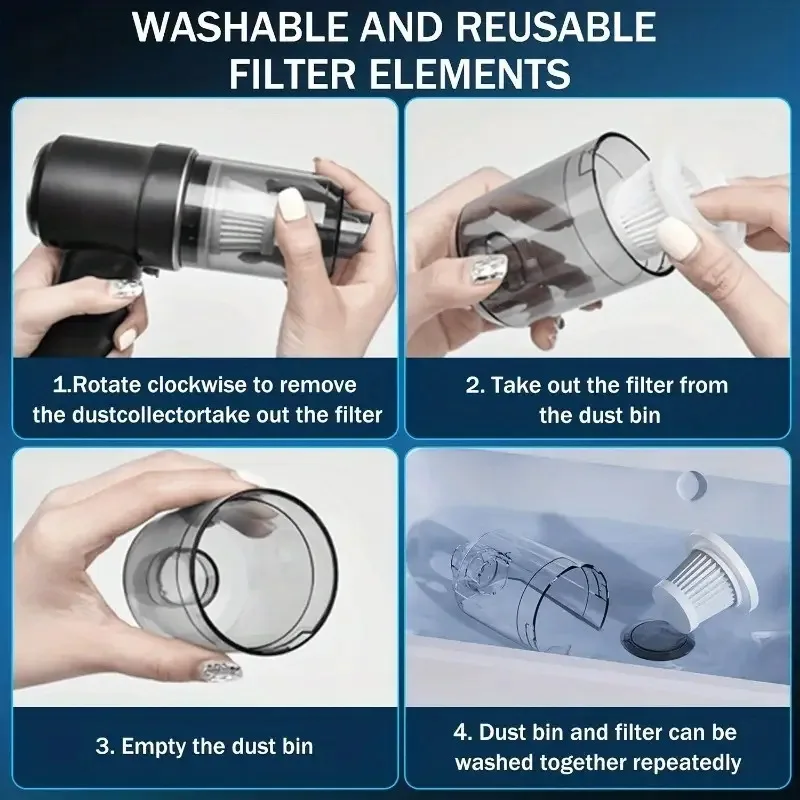 WASHABLE AND REUSABLE FILTER ELEMENTS

1.Rotate clockwise to remove the dustcollectortake out the filter

2. Take out the filter from the dust bin

3. Empty the dust bin

4. Dust bin and filter can be washed together repeatedly