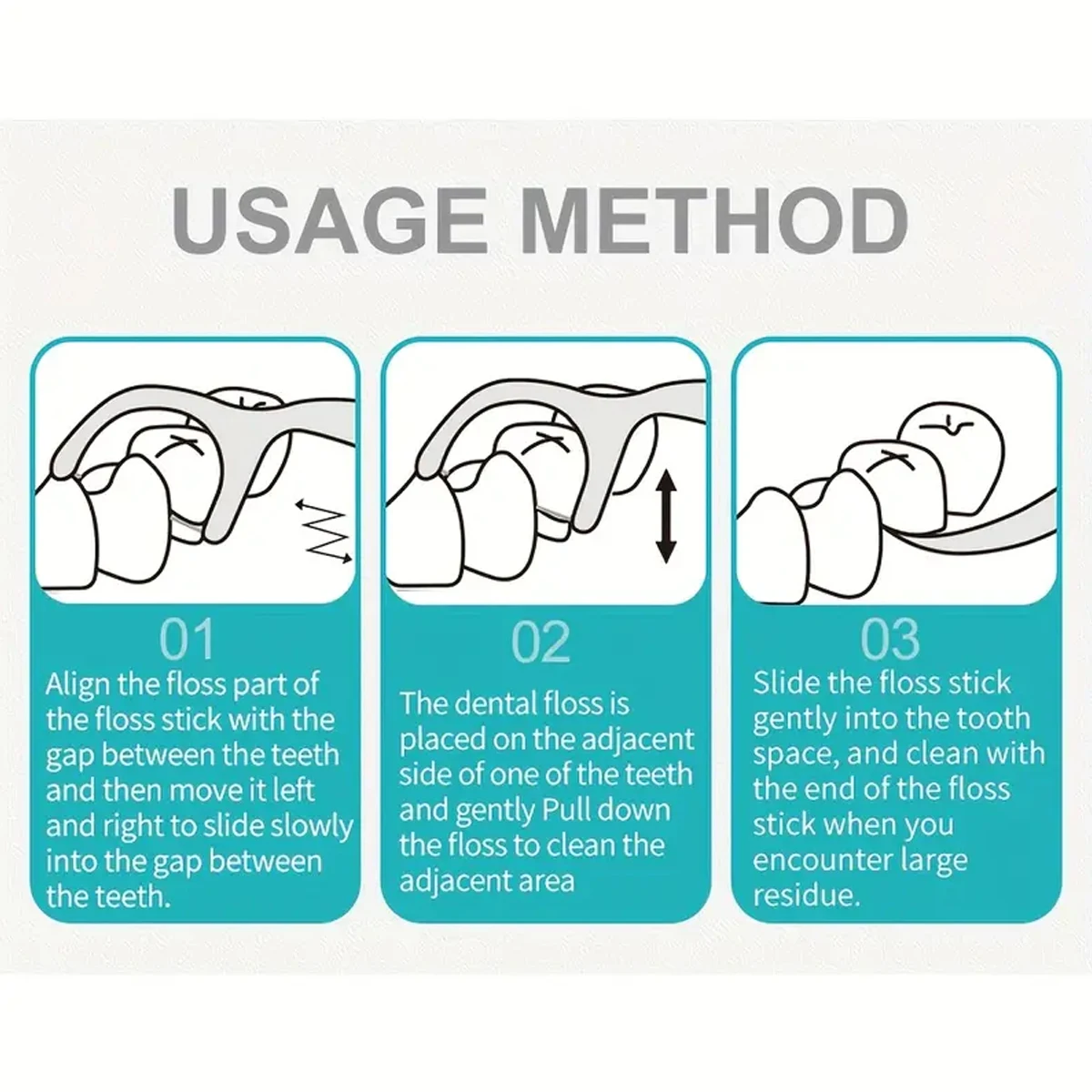 USAGE METHOD

01
Align the floss part of the floss stick with the gap between the teeth and then move it left and right to slide slowly into the gap between the teeth.

02
The dental floss is placed on the adjacent side of one of the teeth and gently Pull down the floss to clean the adjacent area

03
Slide the floss stick gently into the tooth space, and clean with the end of the floss stick when you encounter large residue.