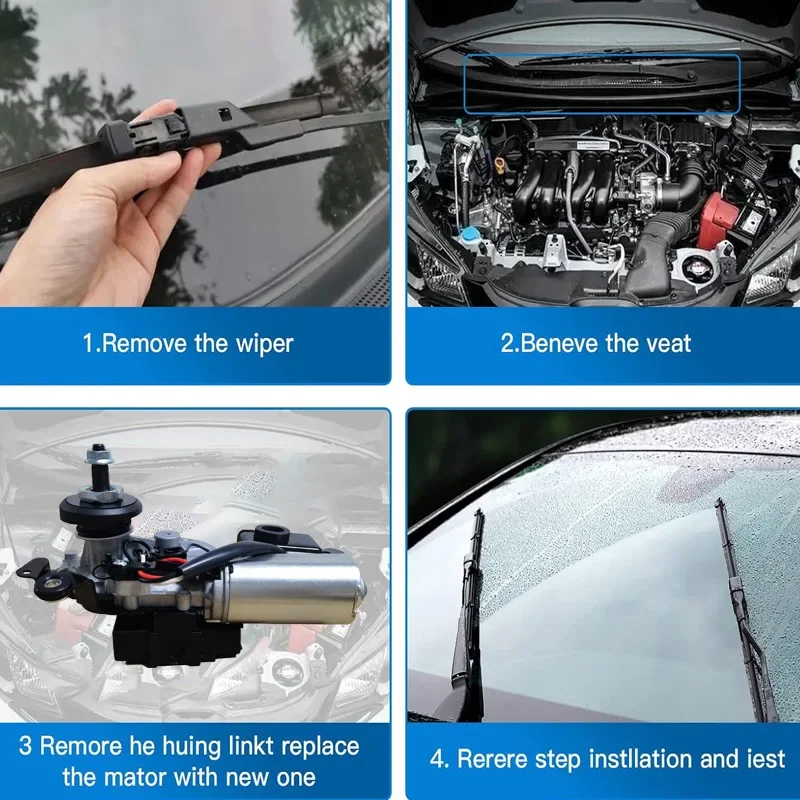 1.Remove the wiper

2.Beneve the veat

3 Remore he huing linkt replace the mator with new one

4. Rerere step instllation and iest