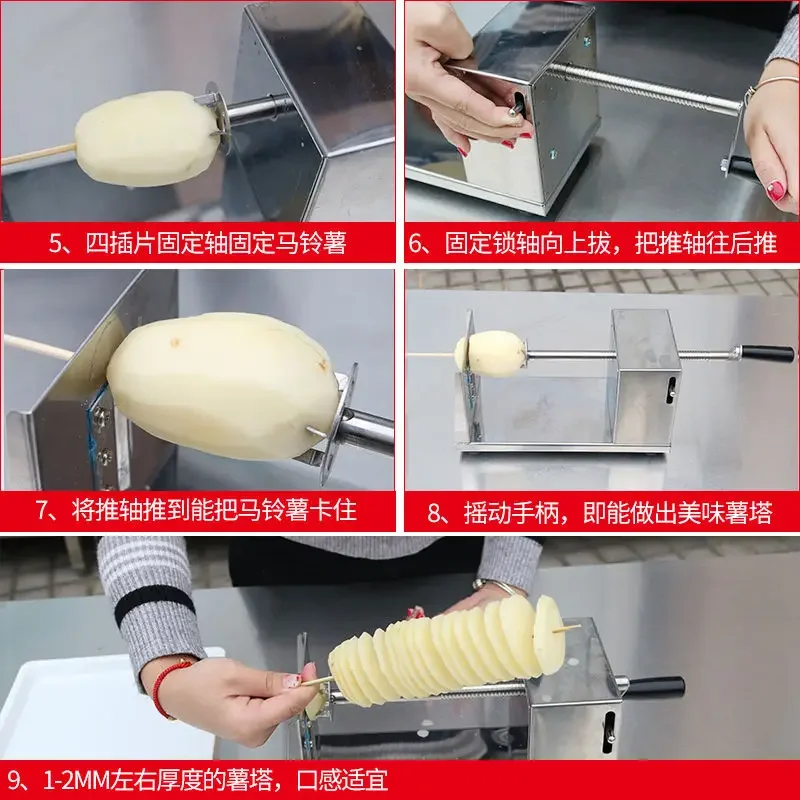 5、四插片固定轴固定马铃薯

6、固定锁轴向上拔，把推轴往后推

7、将推轴推到能把马铃薯卡住

8、摇动手柄，即能做出美味薯塔

9、1-2MM左右厚度的薯塔，口感适宜