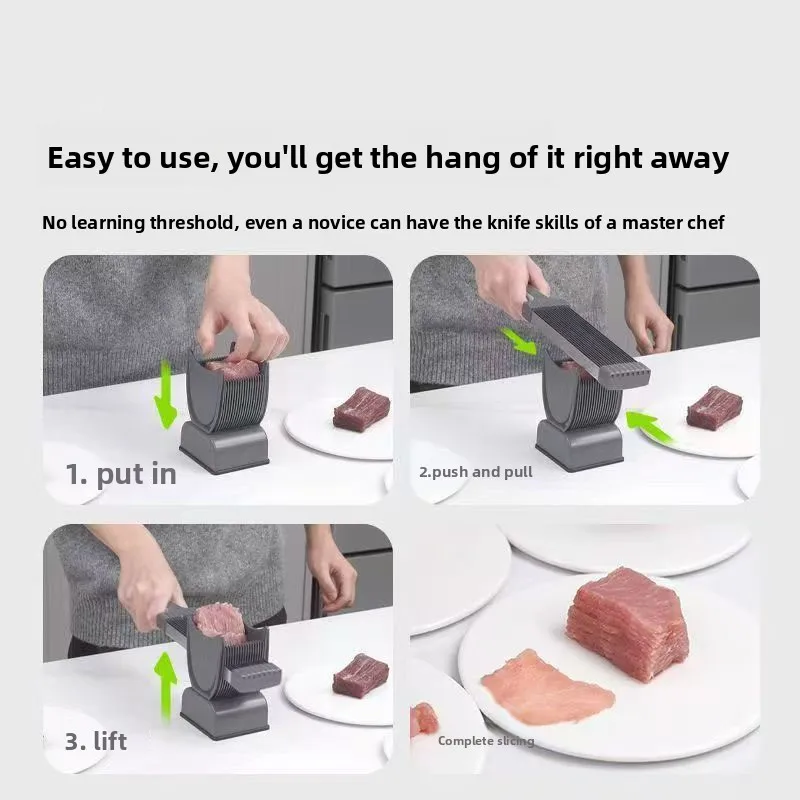 Easy to use, you'll get the hang of it right away

No learning threshold, even a novice can have the knife skills of a master chef

1. put in

2.push and pull

3. lift

Complete slicing