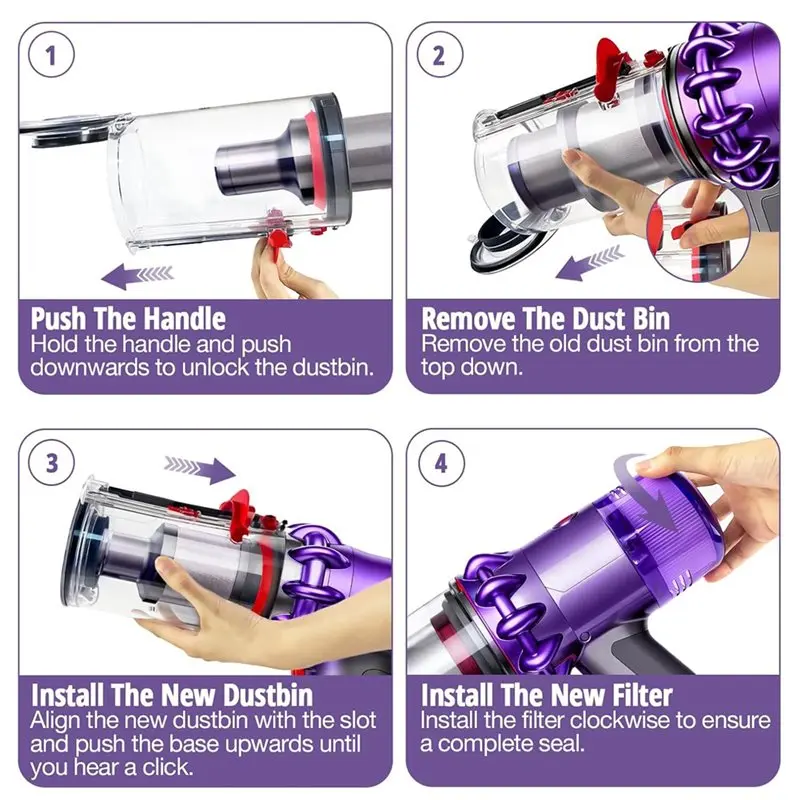 1

Push The Handle
Hold the handle and push downwards to unlock the dustbin.

2

Remove The Dust Bin
Remove the old dust bin from the top down.

3

Install The New Dustbin
Align the new dustbin with the slot and push the base upwards until you hear a click.

4

Install The New Filter
Install the filter clockwise to ensure a complete seal.