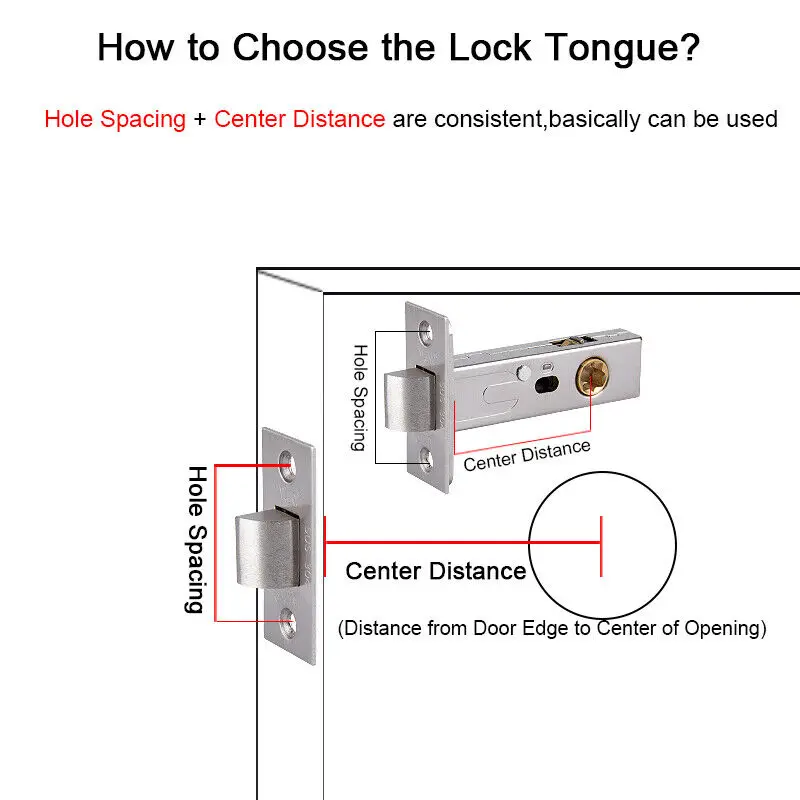 How to Choose the Lock Tongue?

Hole Spacing + Center Distance are consistent,basically can be used

Hole Spacing

Center Distance

Hole Spacing

Center Distance

(Distance from Door Edge to Center of Opening)