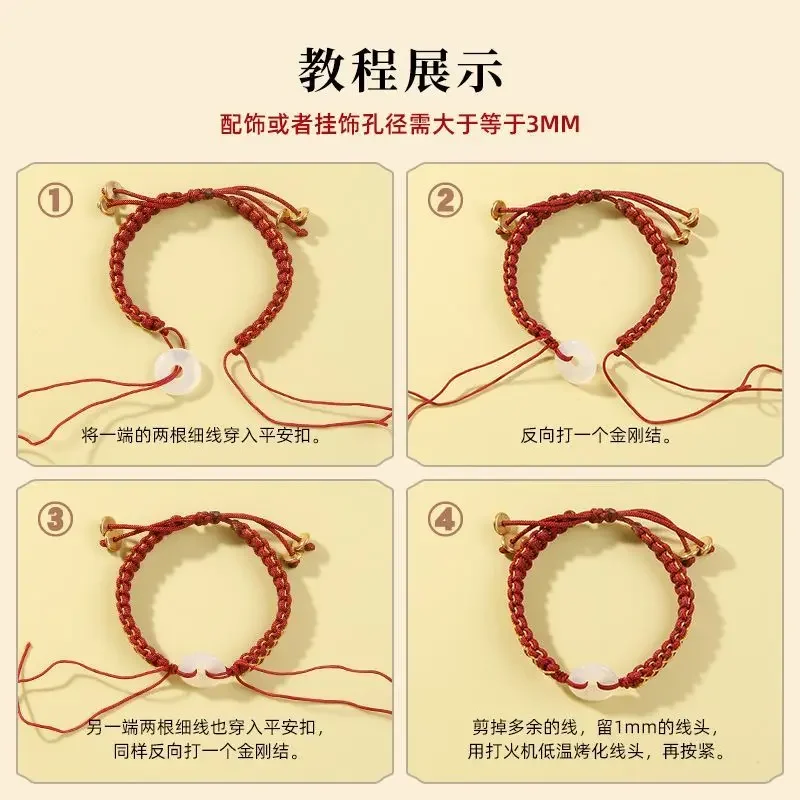 教程展示

配饰或者挂饰孔径需大于等于3MM

①

将一端的两根细线穿入平安扣。

②

反向打一个金刚结。

③

另一端两根细线也穿入平安扣，同样反向打一个金刚结。

④

剪掉多余的线，留1mm的线头，用打火机低温烤化线头，再按紧。