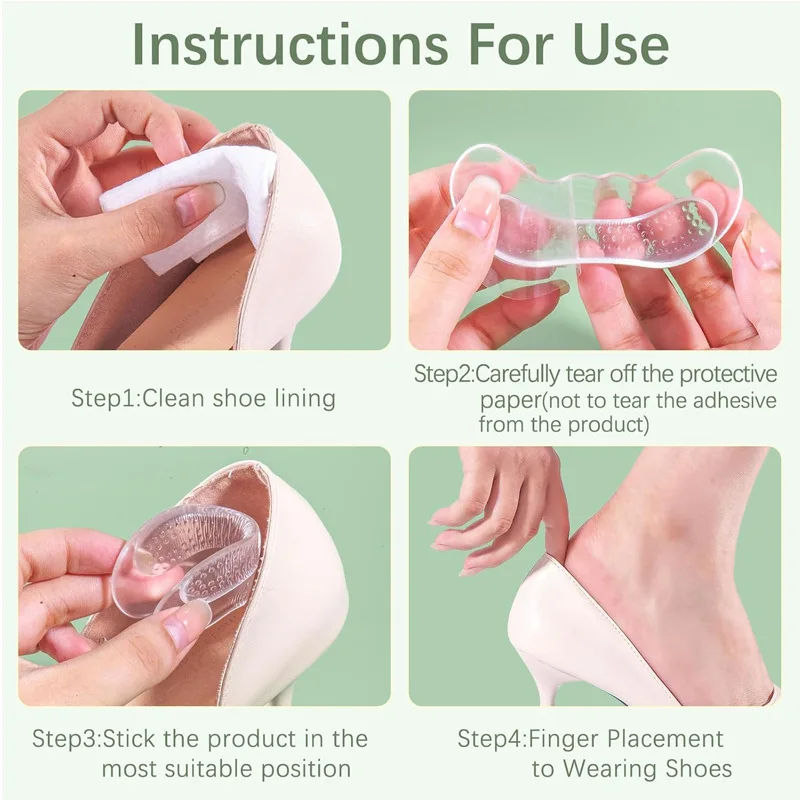 Instructions For Use

Step1:Clean shoe lining

Step2:Carefully tear off the protective paper(not to tear the adhesive from the product)

Step3:Stick the product in the most suitable position

Step4:Finger Placement to Wearing Shoes