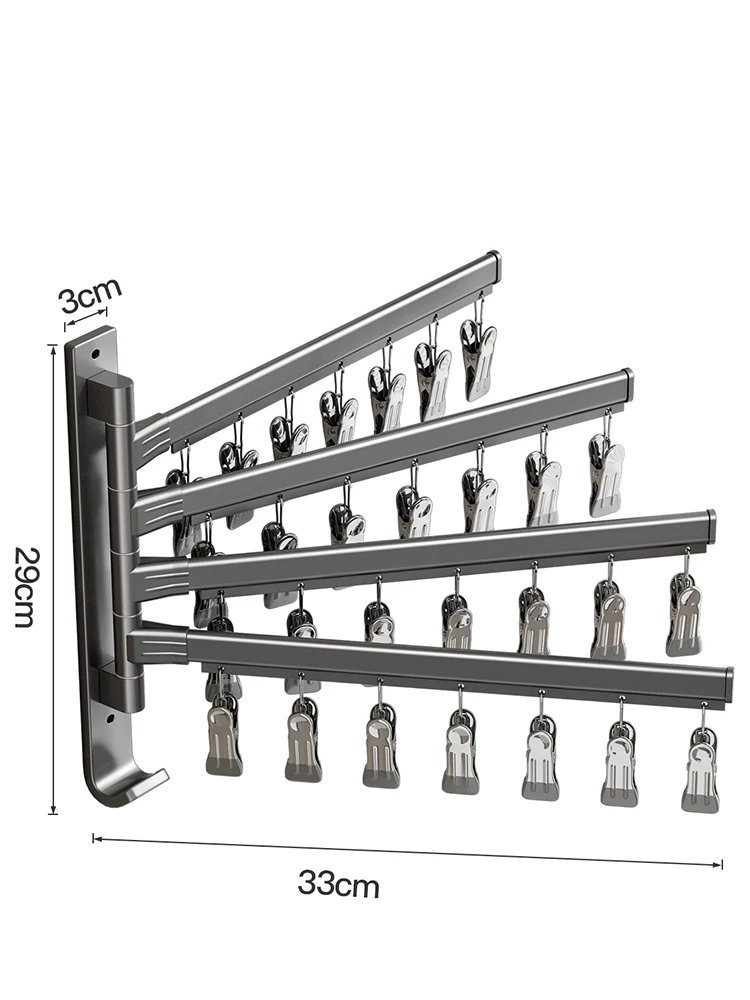 3cm

29cm

33cm