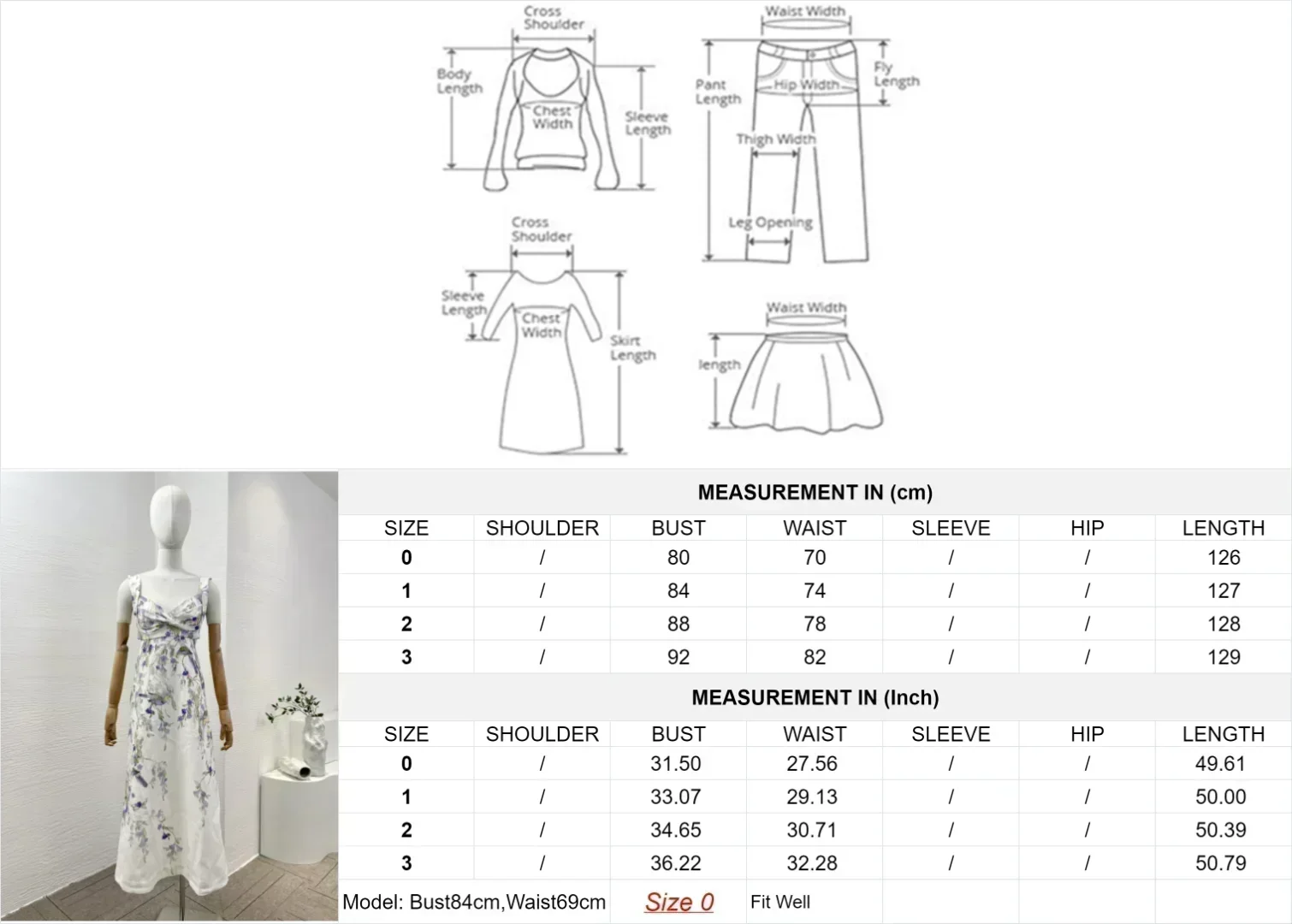 Cross Shoulder
Body Length
Chest Width
Sleeve Length

Waist Width
Pant Length
Hip Width
Fly Length
Thigh Width
Leg Opening

Cross Shoulder
Sleeve Length
Chest Width
Skirt Length

Waist Width
length

MEASUREMENT IN (cm)

| SIZE | SHOULDER | BUST | WAIST | SLEEVE | HIP | LENGTH |
|---|---|---|---|---|---|---|
| 0 | / | 80 | 70 | / | / | 126 |
| 1 | / | 84 | 74 | / | / | 127 |
| 2 | / | 88 | 78 | / | / | 128 |
| 3 | / | 92 | 82 | / | / | 129 |

MEASUREMENT IN (Inch)

| SIZE | SHOULDER | BUST | WAIST | SLEEVE | HIP | LENGTH |
|---|---|---|---|---|---|---|
| 0 | / | 31.50 | 27.56 | / | / | 49.61 |
| 1 | / | 33.07 | 29.13 | / | / | 50.00 |
| 2 | / | 34.65 | 30.71 | / | / | 50.39 |
| 3 | / | 36.22 | 32.28 | / | / | 50.79 |

Model: Bust84cm,Waist69cm Size 0 Fit Well