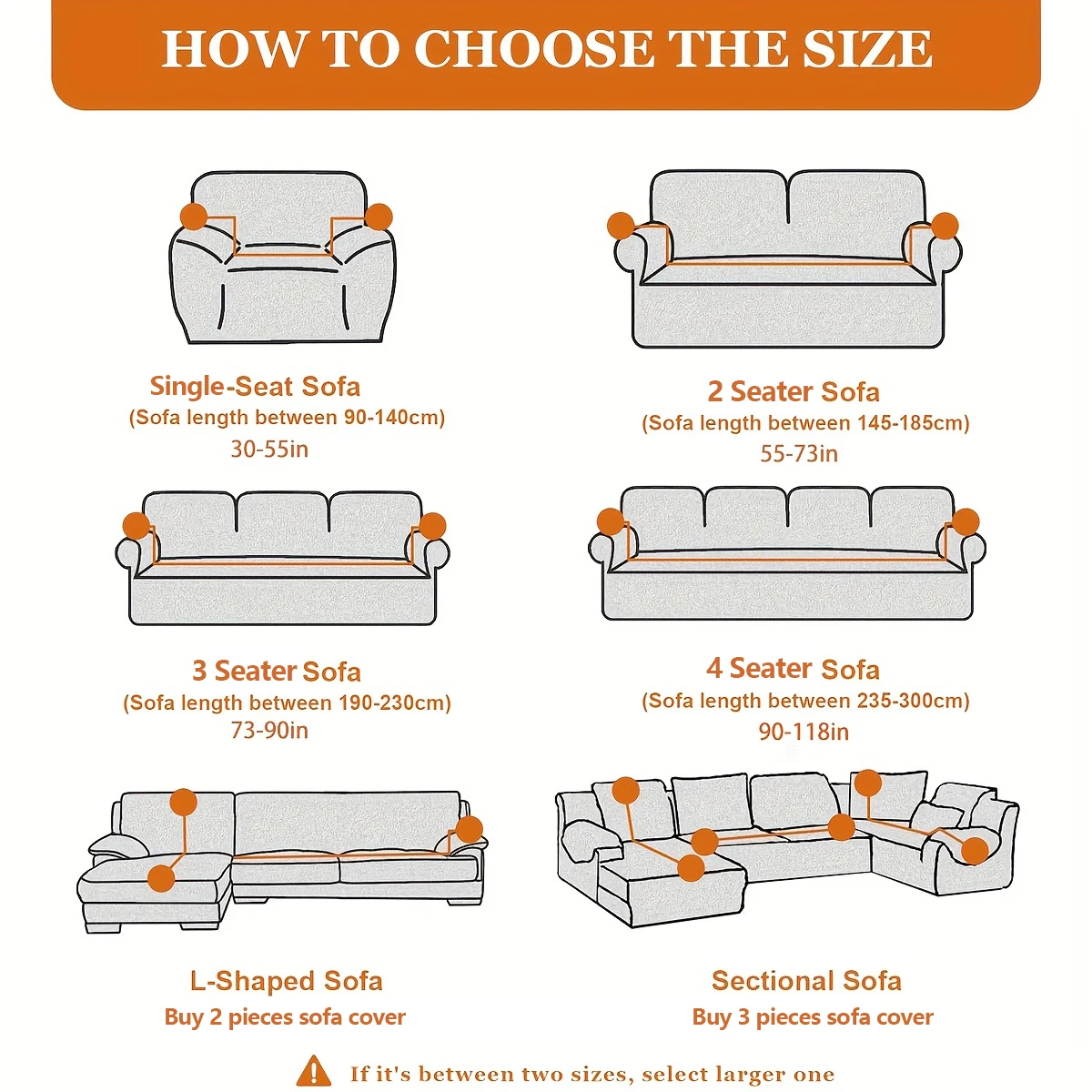 HOW TO CHOOSE THE SIZE

Single-Seat Sofa
(Sofa length between 90-140cm)
30-55in

2 Seater Sofa
(Sofa length between 145-185cm)
55-73in

3 Seater Sofa
(Sofa length between 190-230cm)
73-90in

4 Seater Sofa
(Sofa length between 235-300cm)
90-118in

L-Shaped Sofa
Buy 2 pieces sofa cover

Sectional Sofa
Buy 3 pieces sofa cover

If it's between two sizes, select larger one