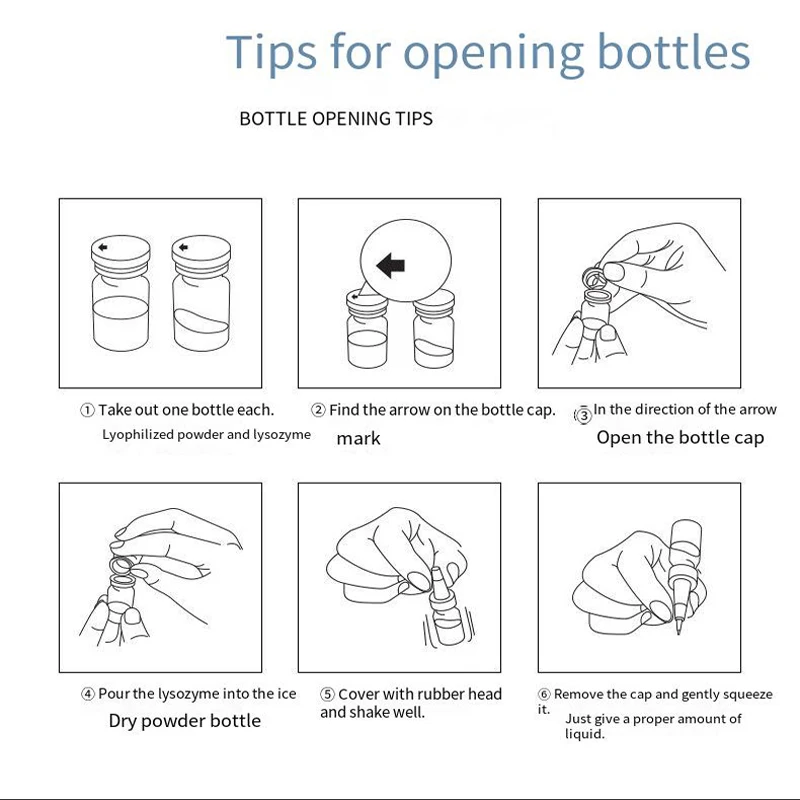 Tips for opening bottles

BOTTLE OPENING TIPS

① Take out one bottle each.
Lyophilized powder and lysozyme

② Find the arrow on the bottle cap.
mark

③ In the direction of the arrow
Open the bottle cap

④ Pour the lysozyme into the ice
Dry powder bottle

⑤ Cover with rubber head and shake well.

⑥ Remove the cap and gently squeeze it.
Just give a proper amount of liquid.