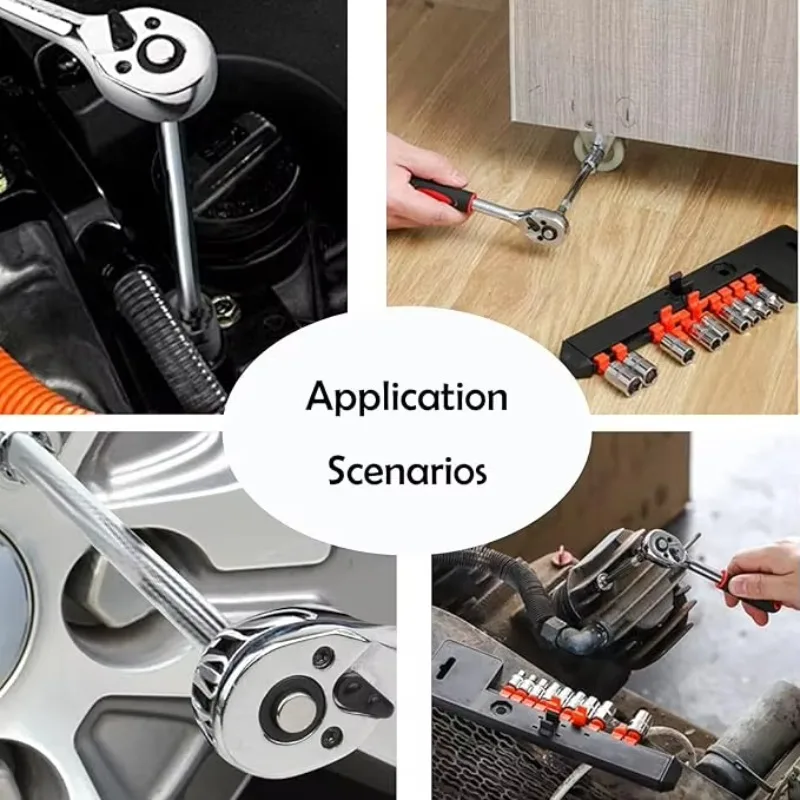 Application

Scenarios