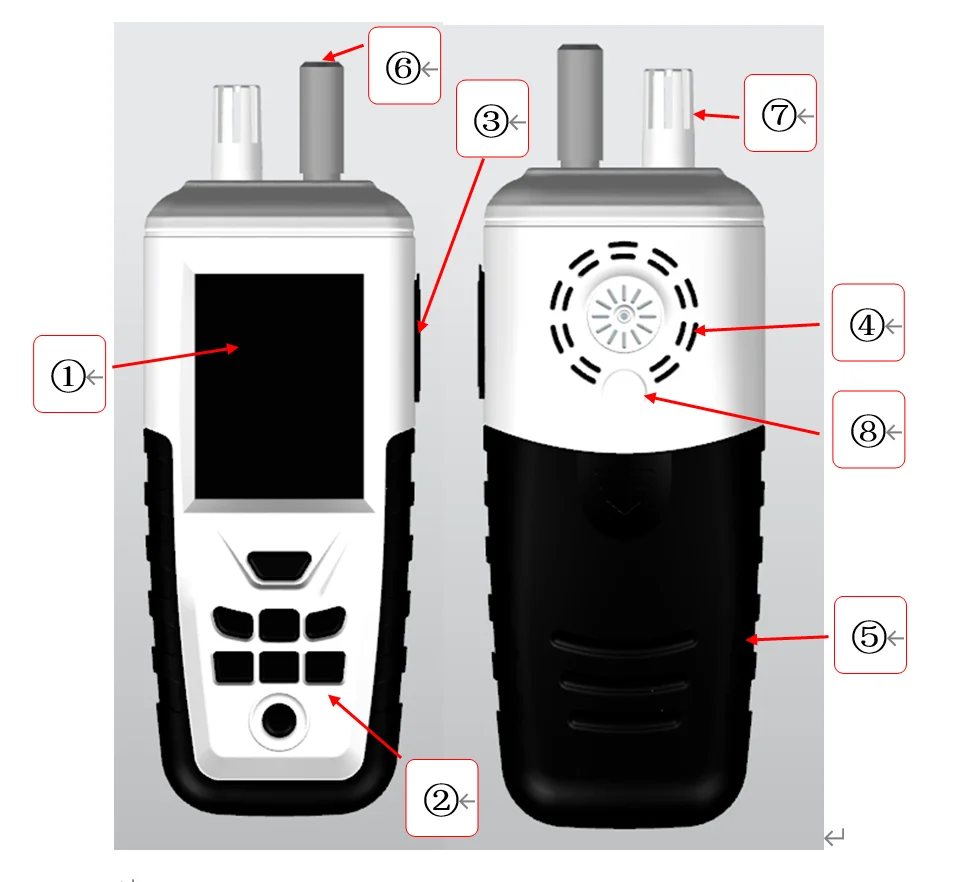 ⑥
③
⑦
①
④
⑧
⑤
②