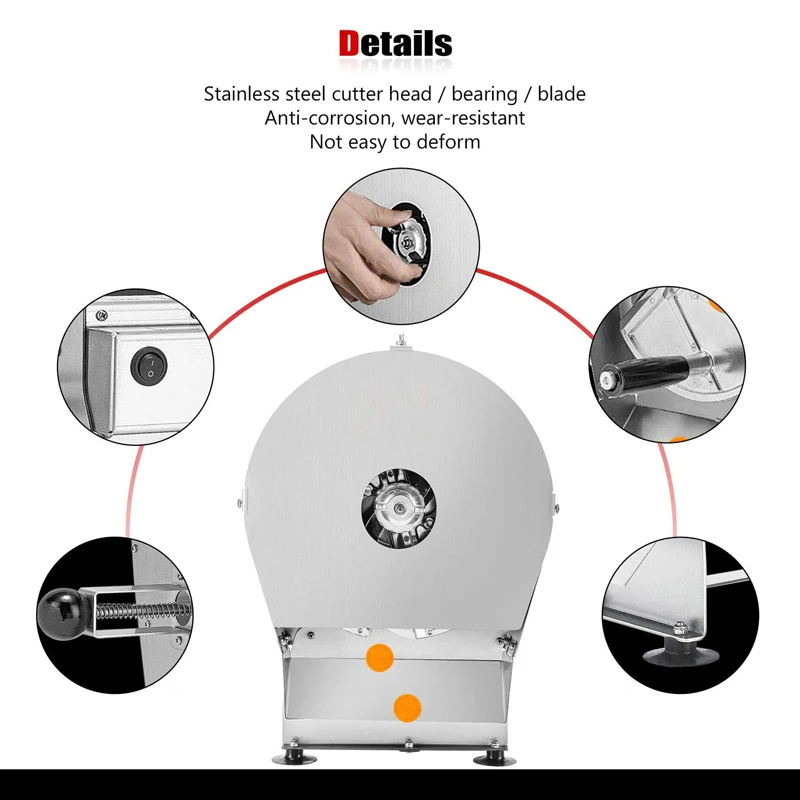 Details

Stainless steel cutter head / bearing / blade
Anti-corrosion, wear-resistant
Not easy to deform