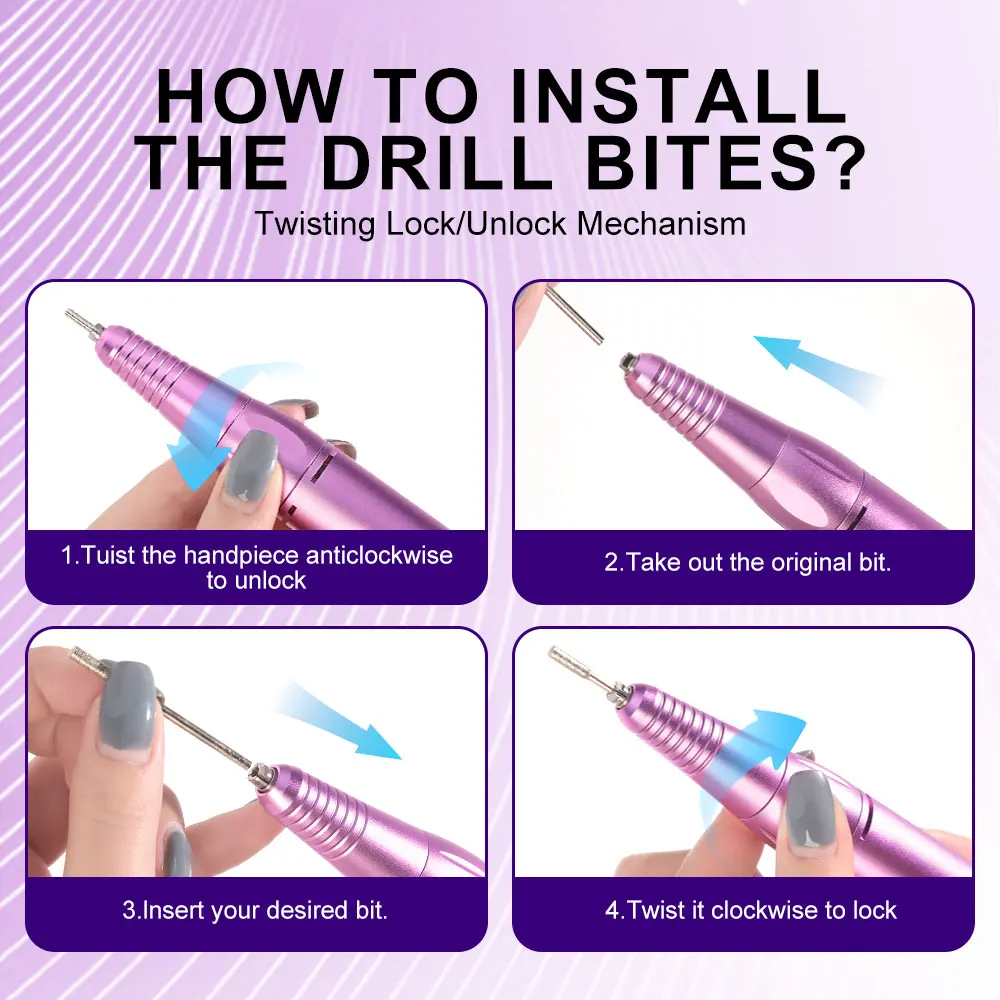 HOW TO INSTALL THE DRILL BITES?

Twisting Lock/Unlock Mechanism

1.Tuist the handpiece anticlockwise to unlock

2.Take out the original bit.

3.Insert your desired bit.

4.Twist it clockwise to lock