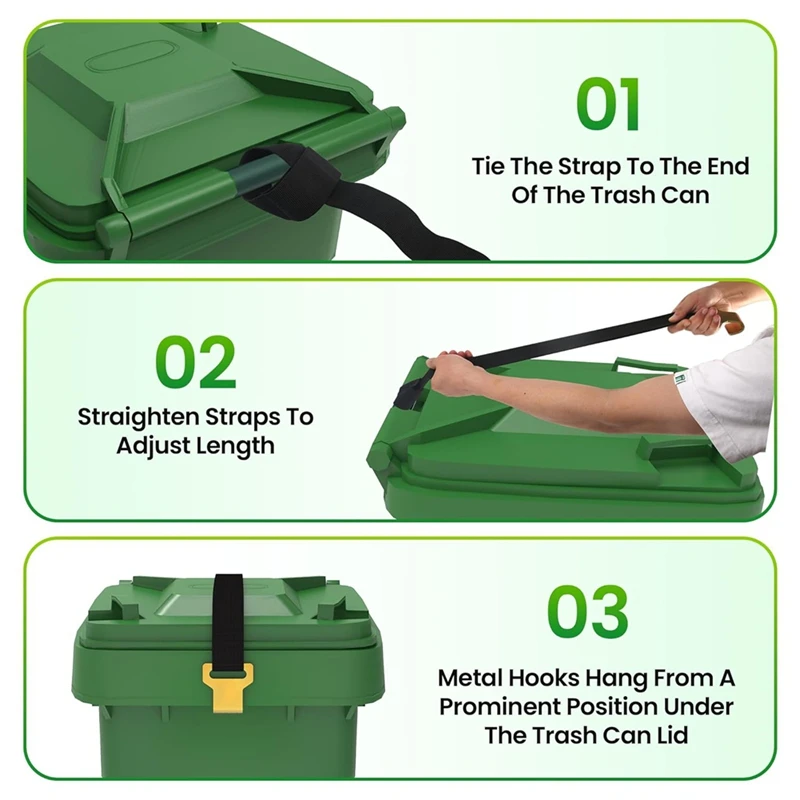 01

Tie The Strap To The End Of The Trash Can

02

Straighten Straps To Adjust Length

03

Metal Hooks Hang From A Prominent Position Under The Trash Can Lid