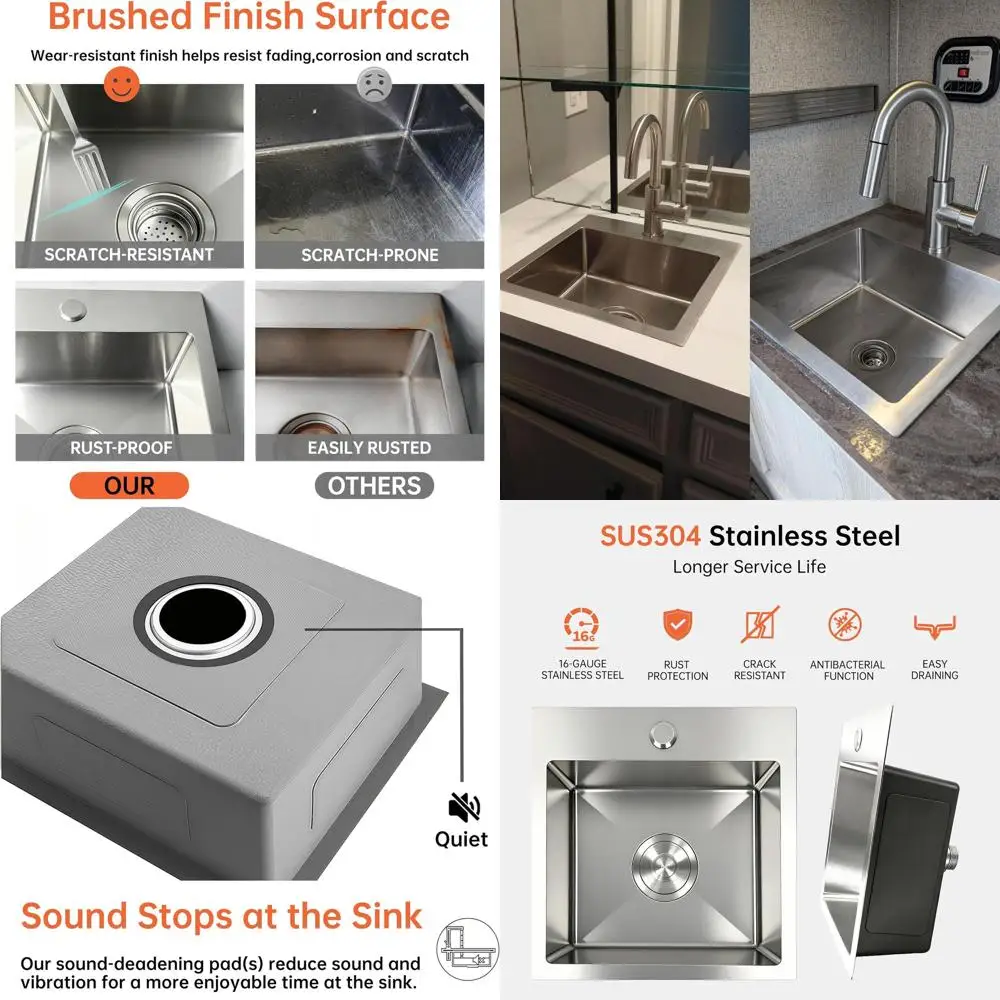 Brushed Finish Surface

Wear-resistant finish helps resist fading,corrosion and scratch

SCRATCH-RESISTANT

SCRATCH-PRONE

RUST-PROOF

EASILY RUSTED

OUR

OTHERS

Quiet

Sound Stops at the Sink

Our sound-deadening pad(s) reduce sound and vibration for a more enjoyable time at the sink.

SUS304 Stainless Steel

Longer Service Life

16G

16-GAUGE STAINLESS STEEL

RUST PROTECTION

CRACK RESISTANT

ANTIBACTERIAL FUNCTION

EASY DRAINING