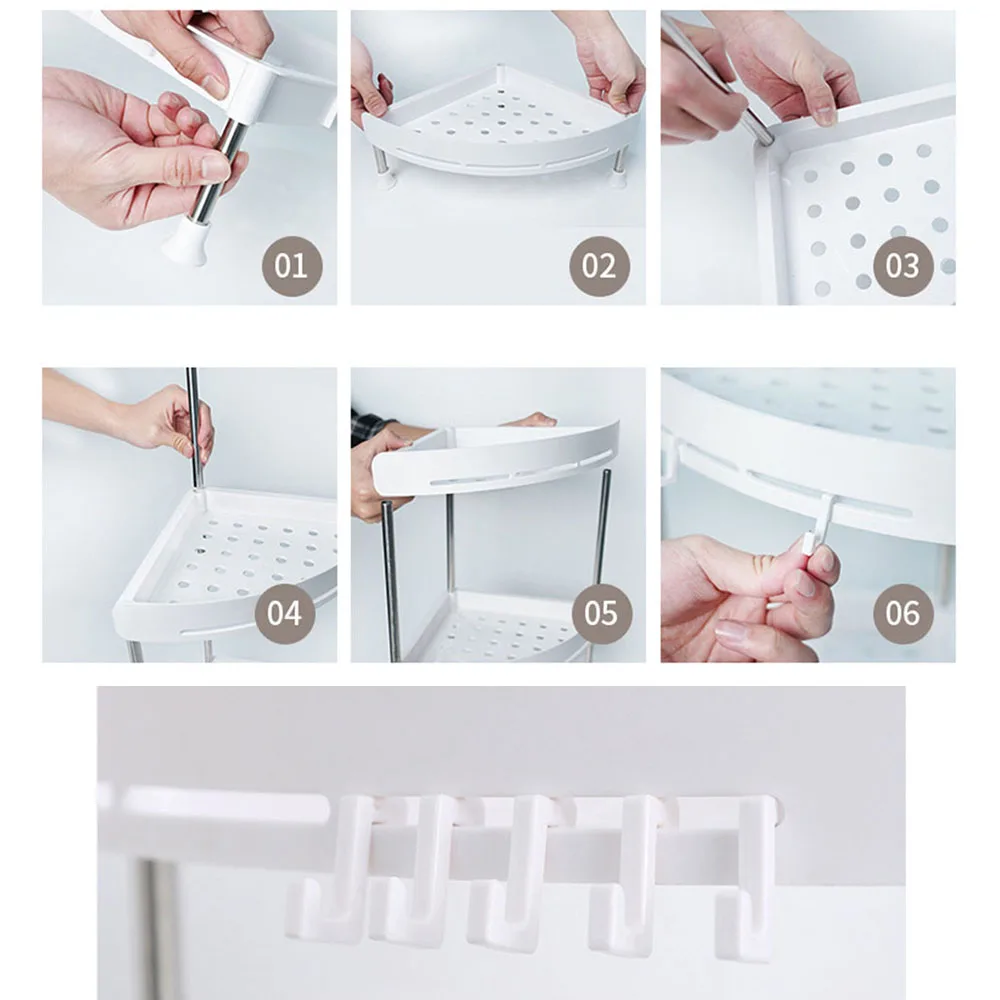 01

02

03

04

05

06