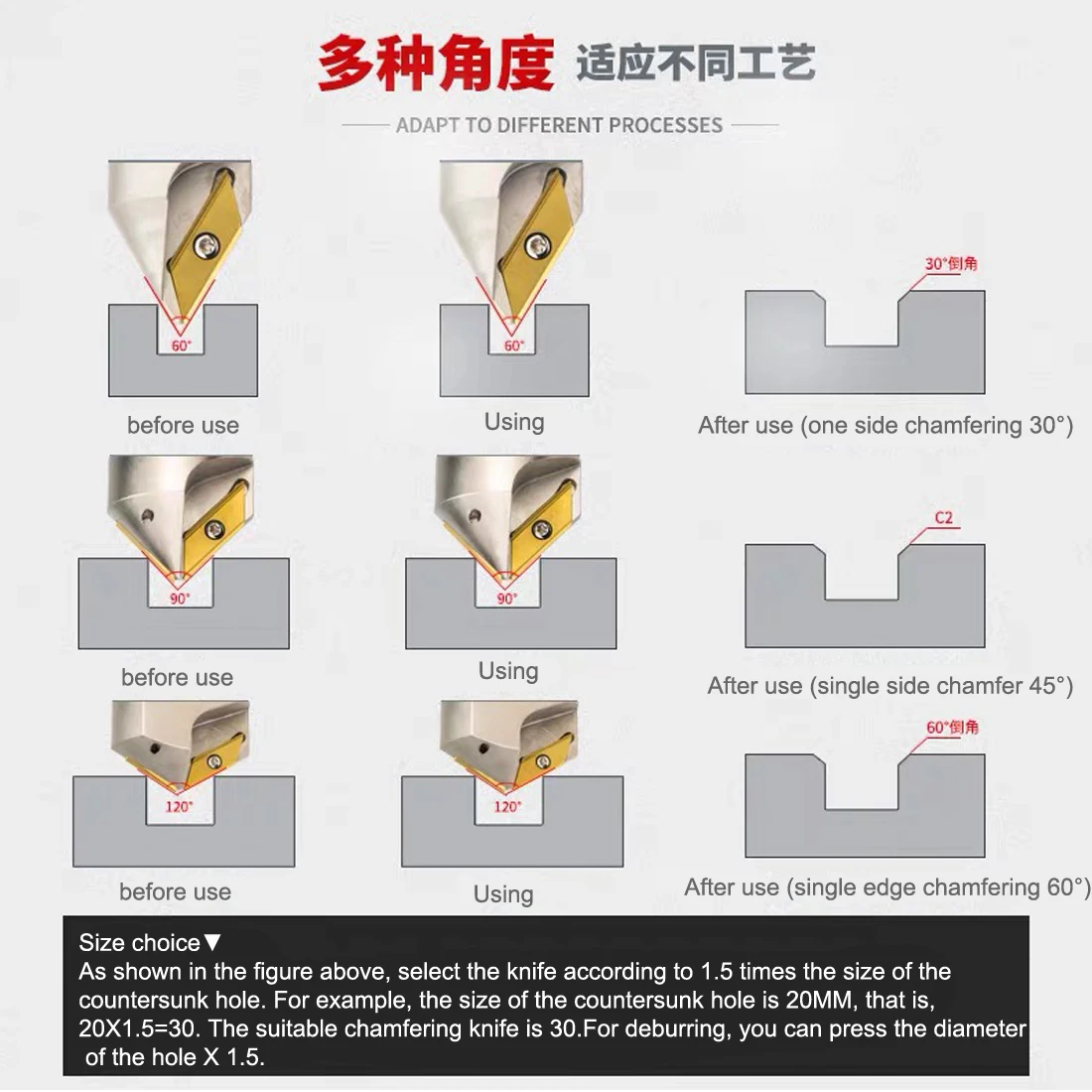 多种角度 适应不同工艺

ADAPT TO DIFFERENT PROCESSES

60°

before use

60°

Using

30°倒角

After use (one side chamfering 30°)

90°

before use

90°

Using

C2

After use (single side chamfer 45°)

120°

before use

120°

Using

60°倒角

After use (single edge chamfering 60°)

Size choice▼
As shown in the figure above, select the knife according to 1.5 times the size of the countersunk hole. For example, the size of the countersunk hole is 20MM, that is, 20X1.5=30. The suitable chamfering knife is 30.For deburring, you can press the diameter of the hole X 1.5.