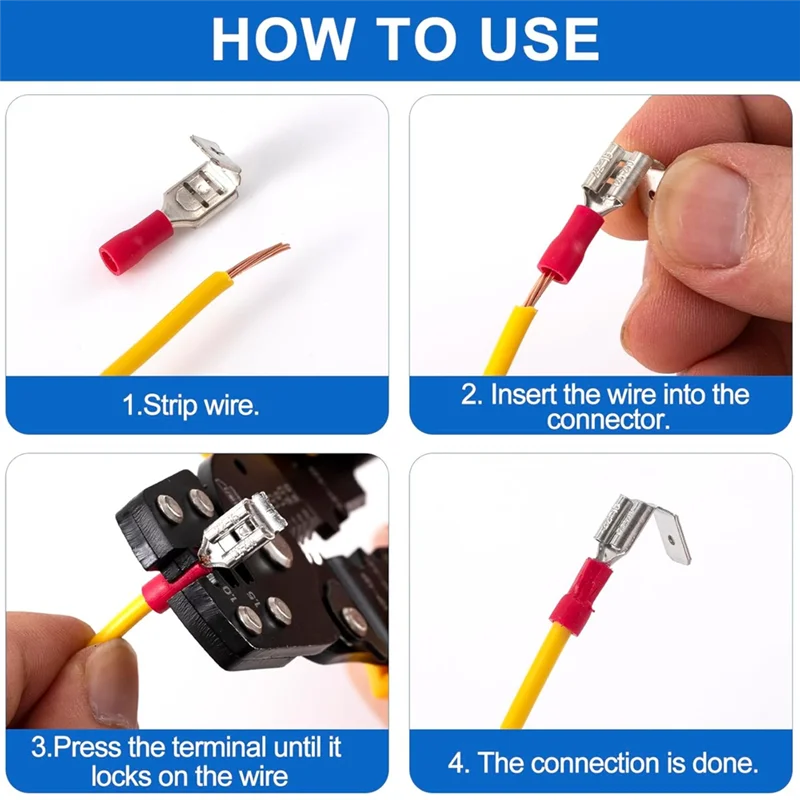 HOW TO USE

1.Strip wire.

2. Insert the wire into the connector.

3.Press the terminal until it locks on the wire

4. The connection is done.