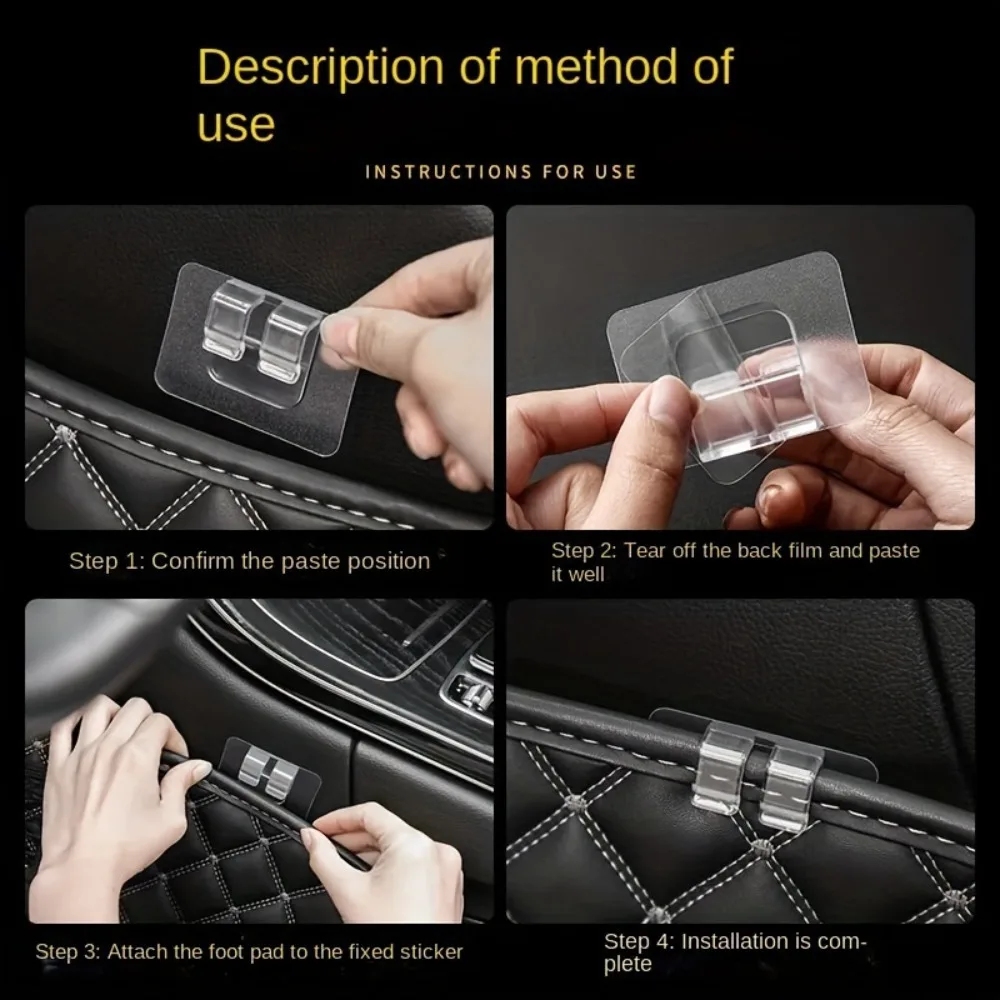 Description of method of use

INSTRUCTIONS FOR USE

Step 1: Confirm the paste position

Step 2: Tear off the back film and paste it well

Step 3: Attach the foot pad to the fixed sticker

Step 4: Installation is complete