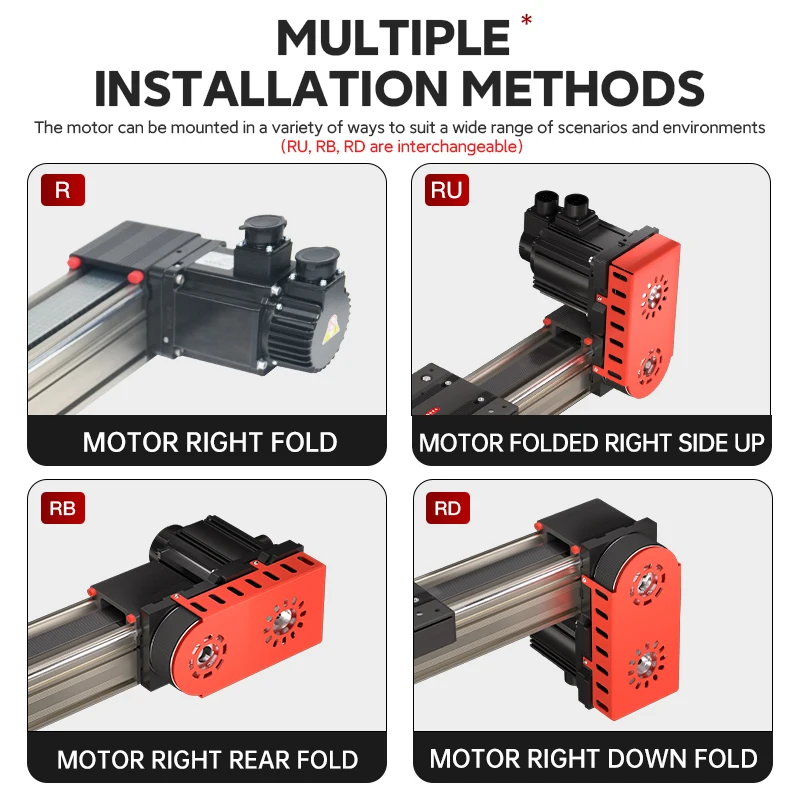 MULTIPLE *
INSTALLATION METHODS

The motor can be mounted in a variety of ways to suit a wide range of scenarios and environments
(RU, RB, RD are interchangeable)

R

MOTOR RIGHT FOLD

RU

MOTOR FOLDED RIGHT SIDE UP

RB

MOTOR RIGHT REAR FOLD

RD

MOTOR RIGHT DOWN FOLD