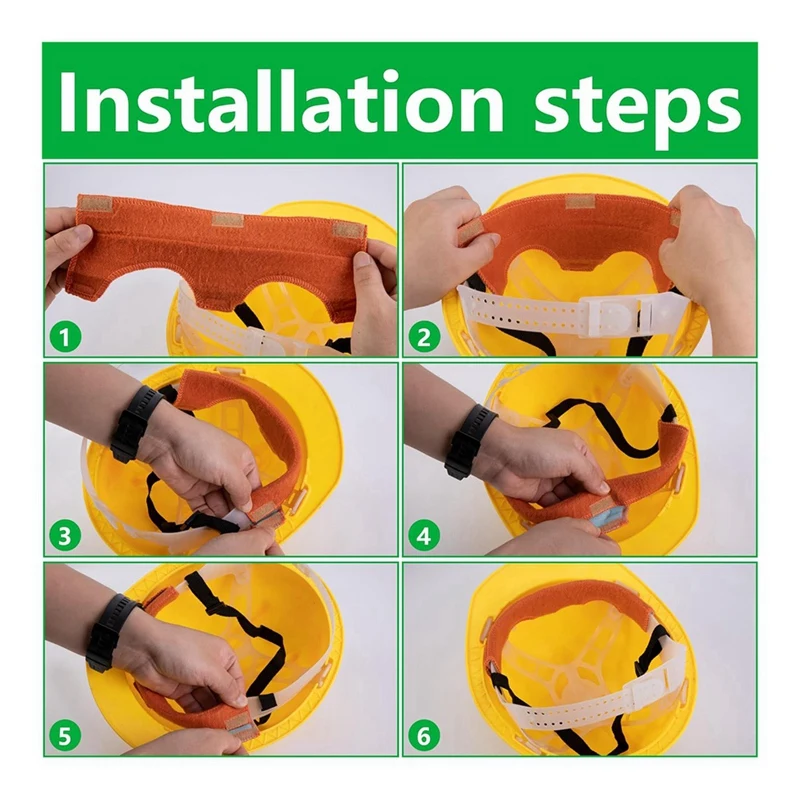 Installation steps

1

2

3

4

5

6