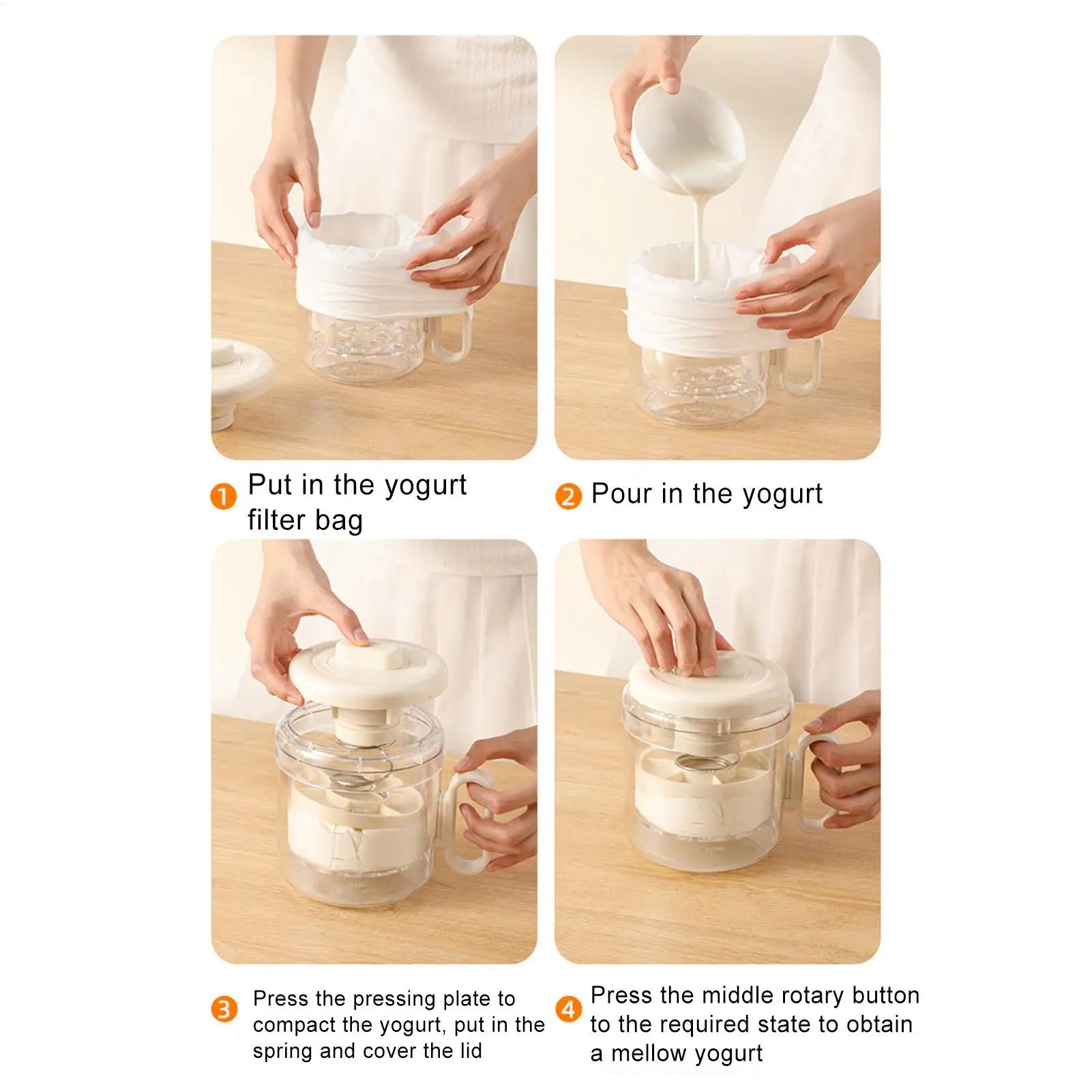 1 Put in the yogurt filter bag

2 Pour in the yogurt

3 Press the pressing plate to compact the yogurt, put in the spring and cover the lid

4 Press the middle rotary button to the required state to obtain a mellow yogurt