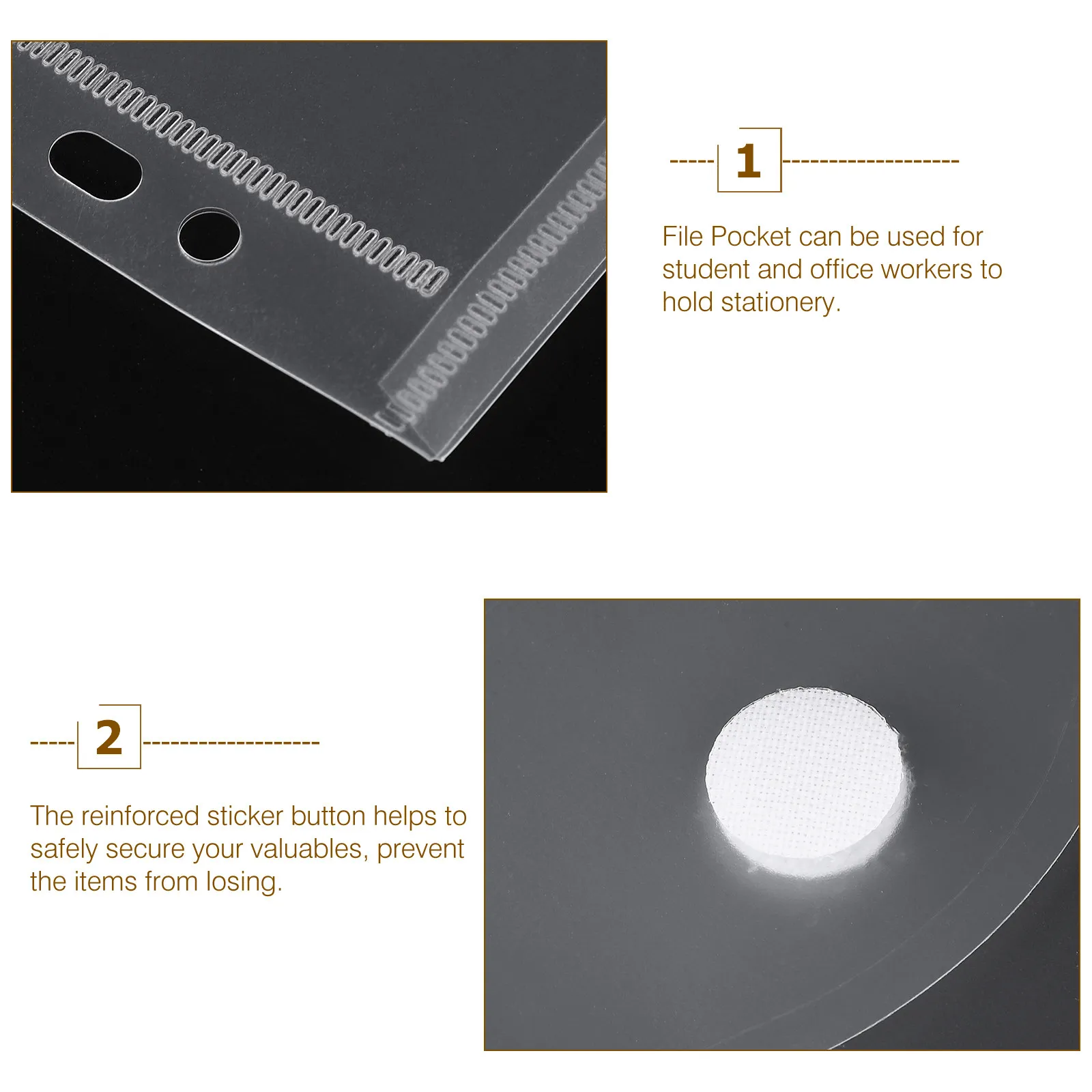 1

File Pocket can be used for student and office workers to hold stationery.

2

The reinforced sticker button helps to safely secure your valuables, prevent the items from losing.