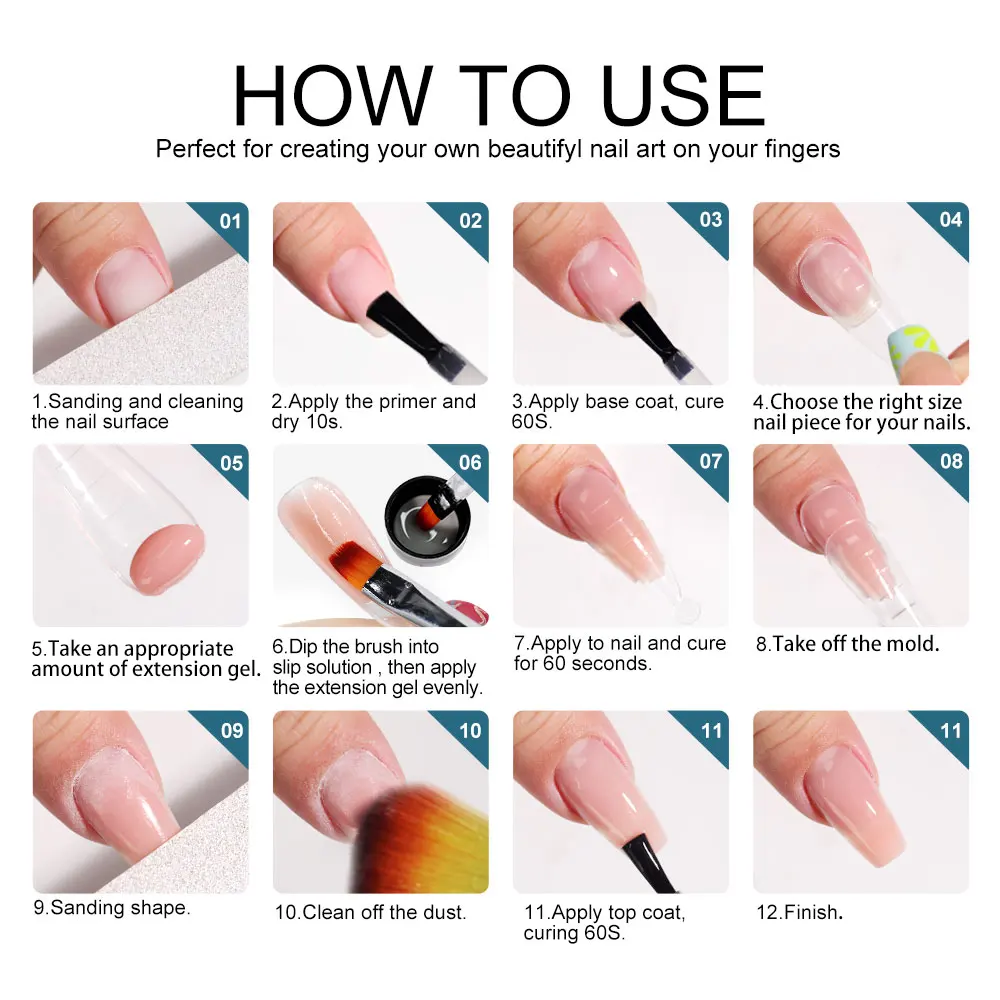 HOW TO USE
Perfect for creating your own beautifyl nail art on your fingers

01
1.Sanding and cleaning the nail surface

02
2.Apply the primer and dry 10s.

03
3.Apply base coat, cure 60S.

04
4.Choose the right size nail piece for your nails.

05
5.Take an appropriate amount of extension gel.

06
6.Dip the brush into slip solution , then apply the extension gel evenly.

07
7.Apply to nail and cure for 60 seconds.

08
8.Take off the mold.

09
9.Sanding shape.

10
10.Clean off the dust.

11
11.Apply top coat, curing 60S.

11
12.Finish.