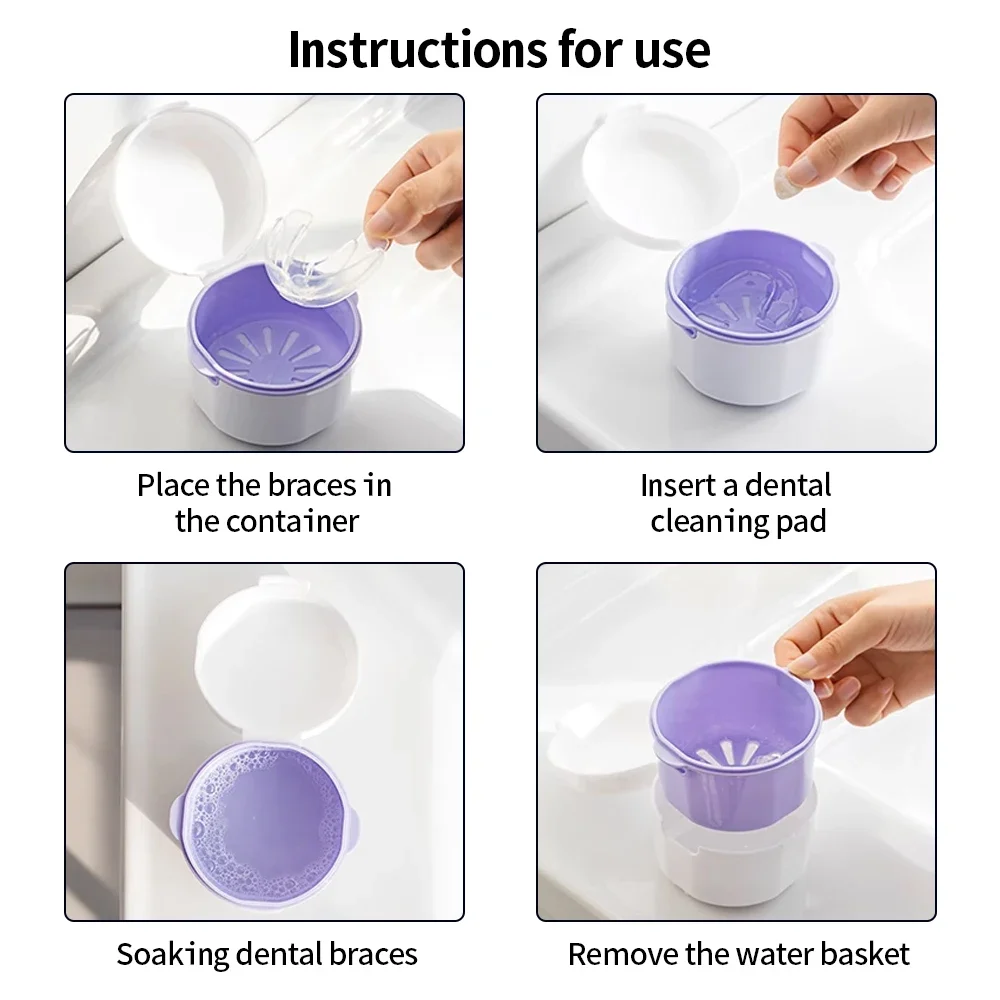 Instructions for use

Place the braces in the container

Insert a dental cleaning pad

Soaking dental braces

Remove the water basket